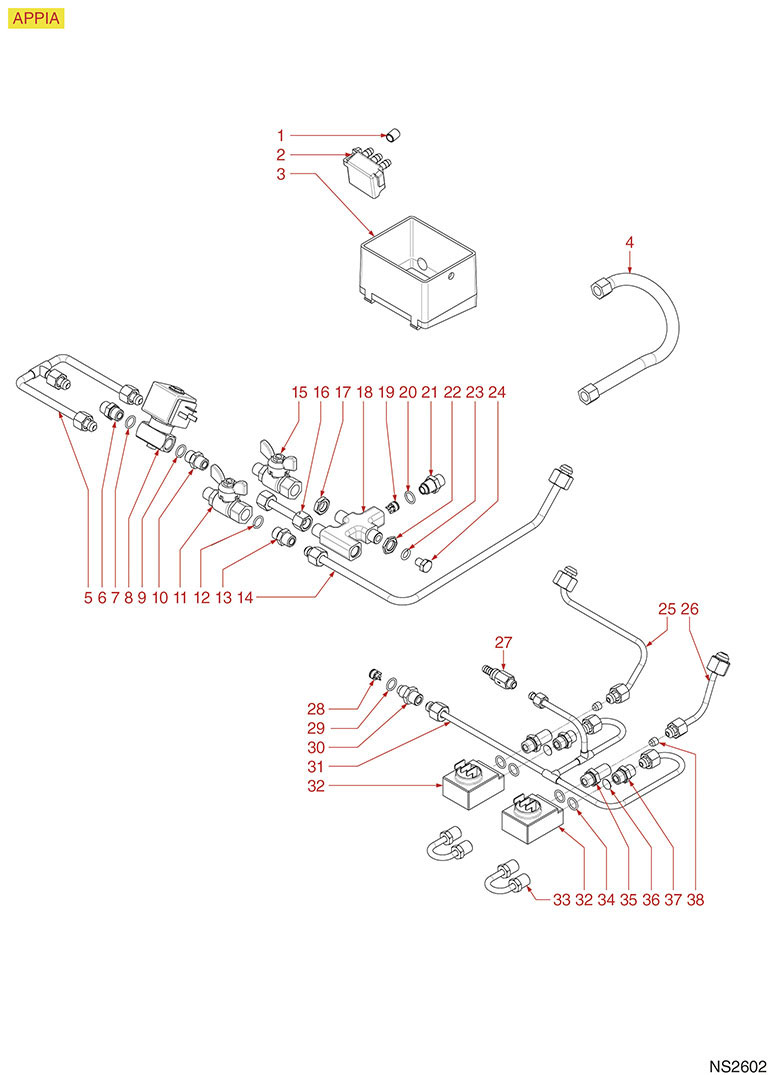 APPIA

1
2
3
4

15 16 17 18 19 20 21 22 23 24

5 6 7 8 9 10 11 12 13 14

25 26
27

28
29
30
31
32

33 32 34 35 36 37 38

NS2602