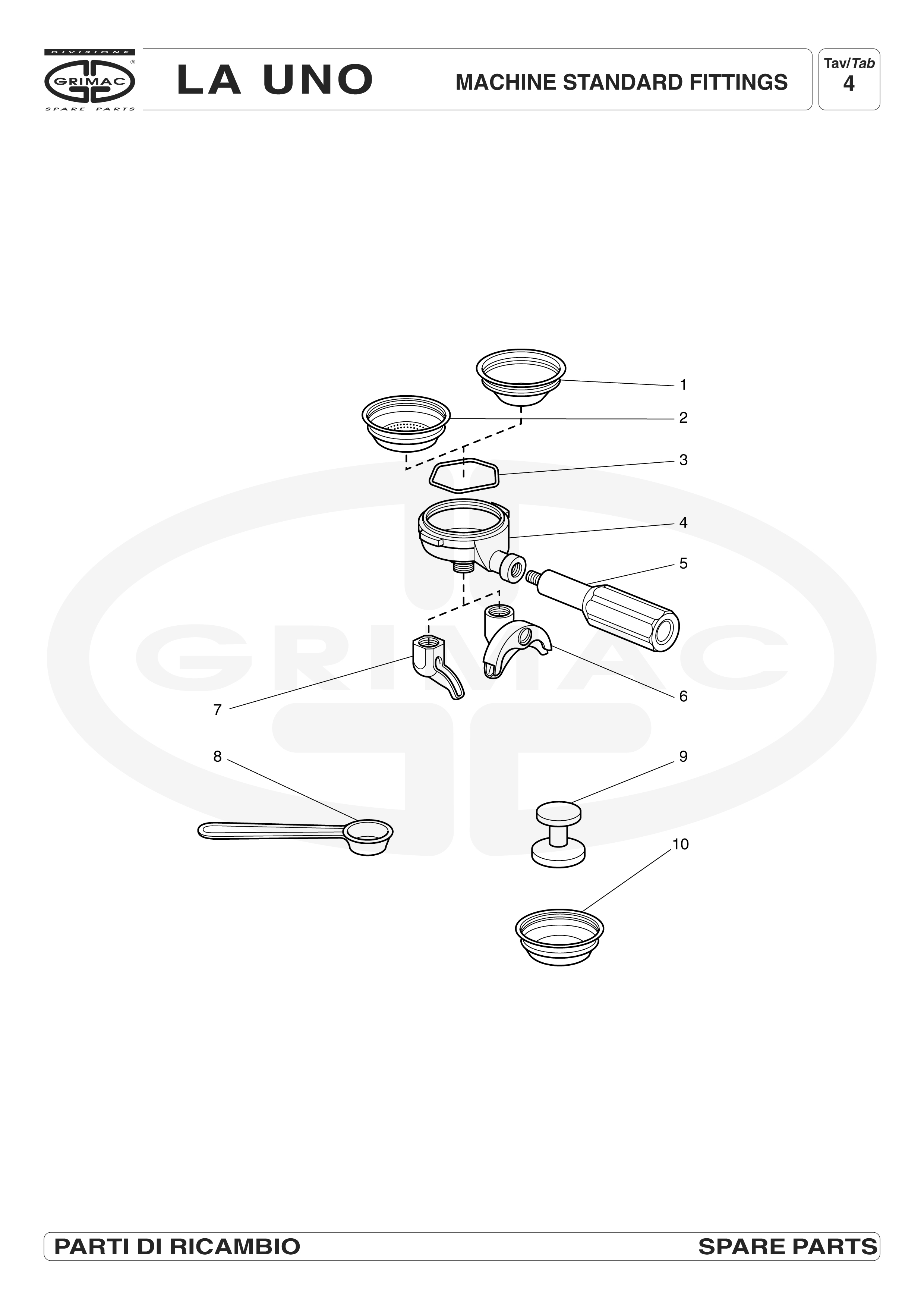 DIVISIONE
GRIMAC
SPARE PARTS

LA UNO

MACHINE STANDARD FITTINGS

Tav/Tab
4

GRIMAC

1
2
3
4
5
6
7
8
9
10

PARTI DI RICAMBIO

SPARE PARTS