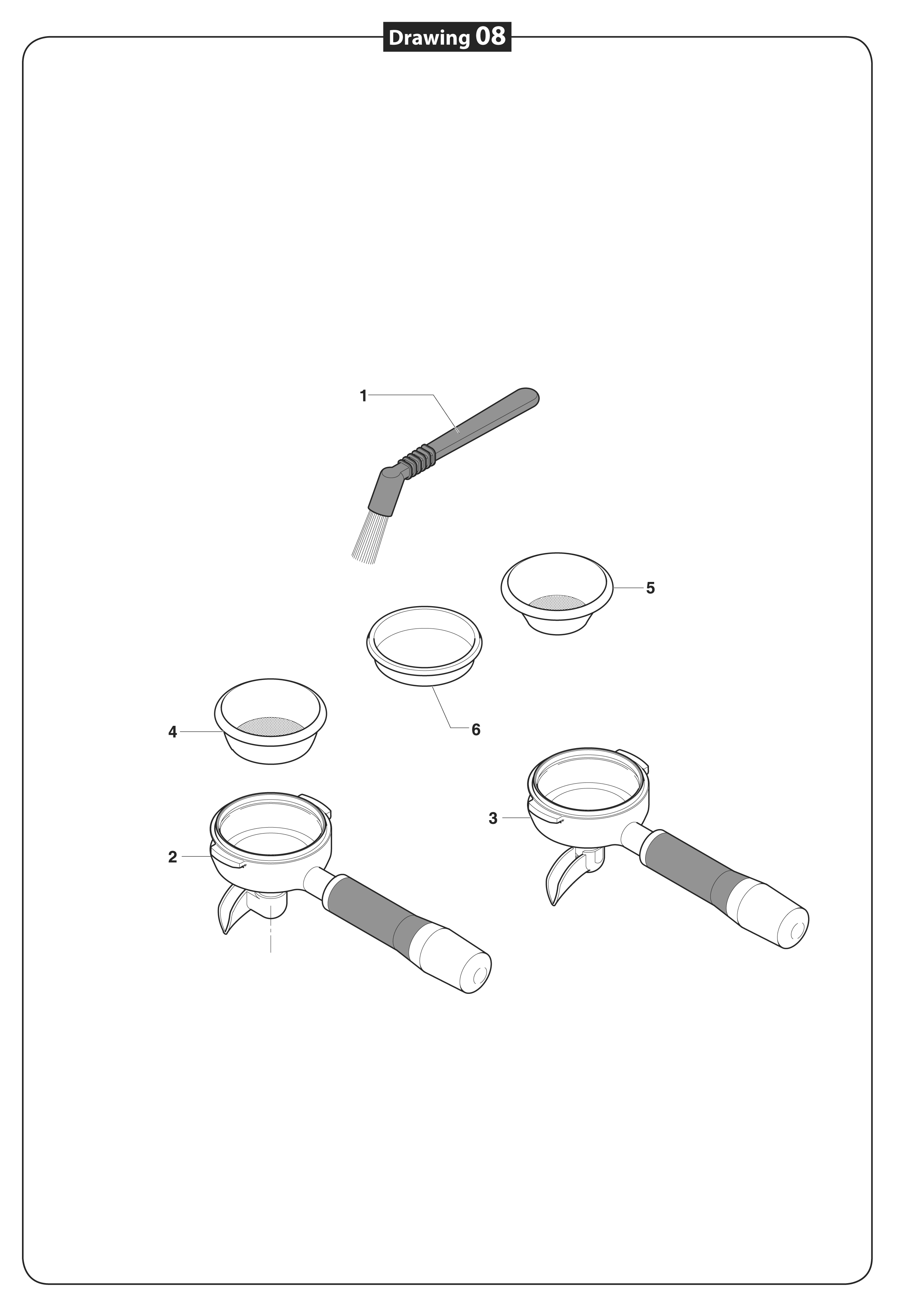 Drawing 08

1

5

6

4

3

2