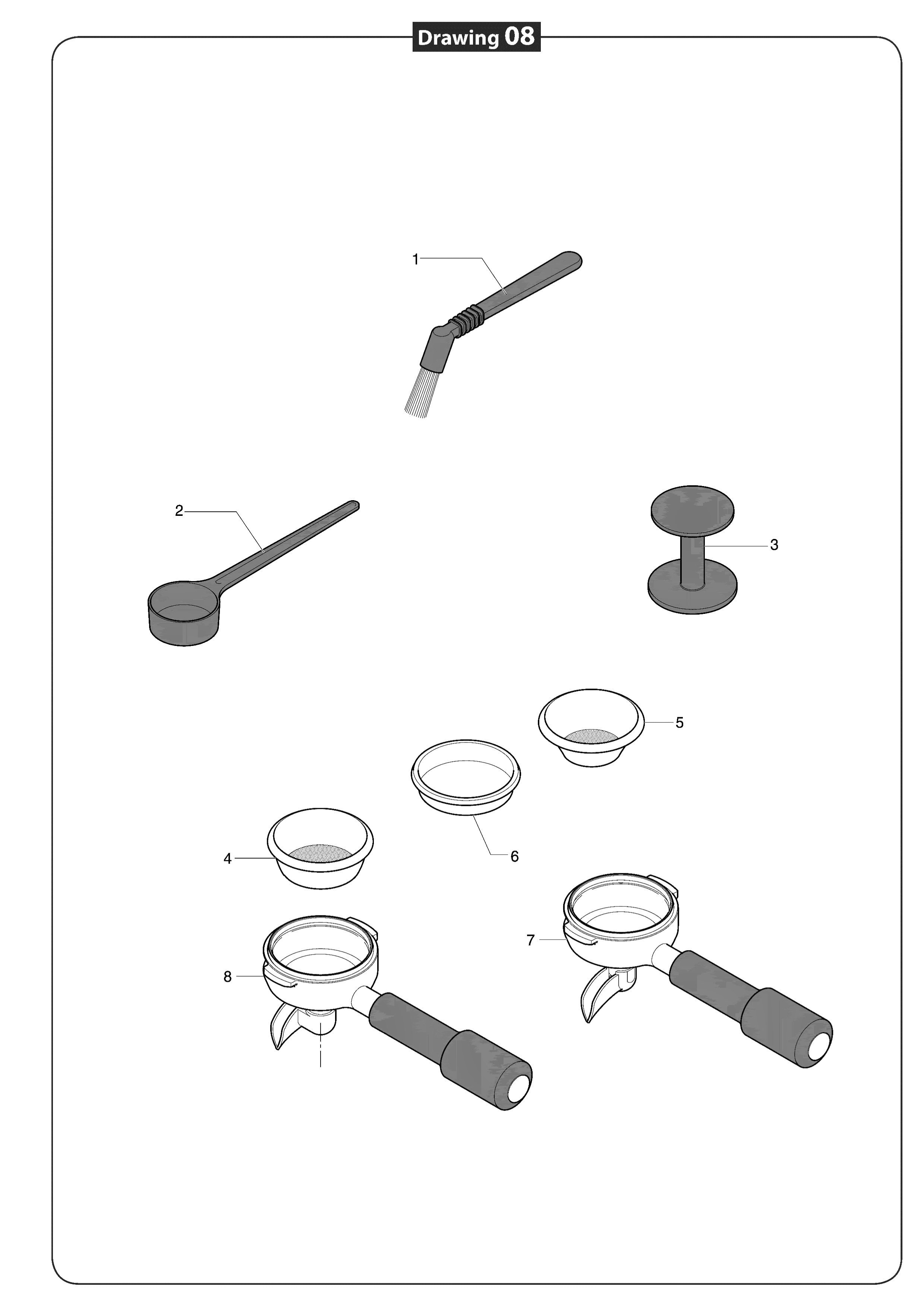 Drawing 08

1

2

3

5

6

4

7

8