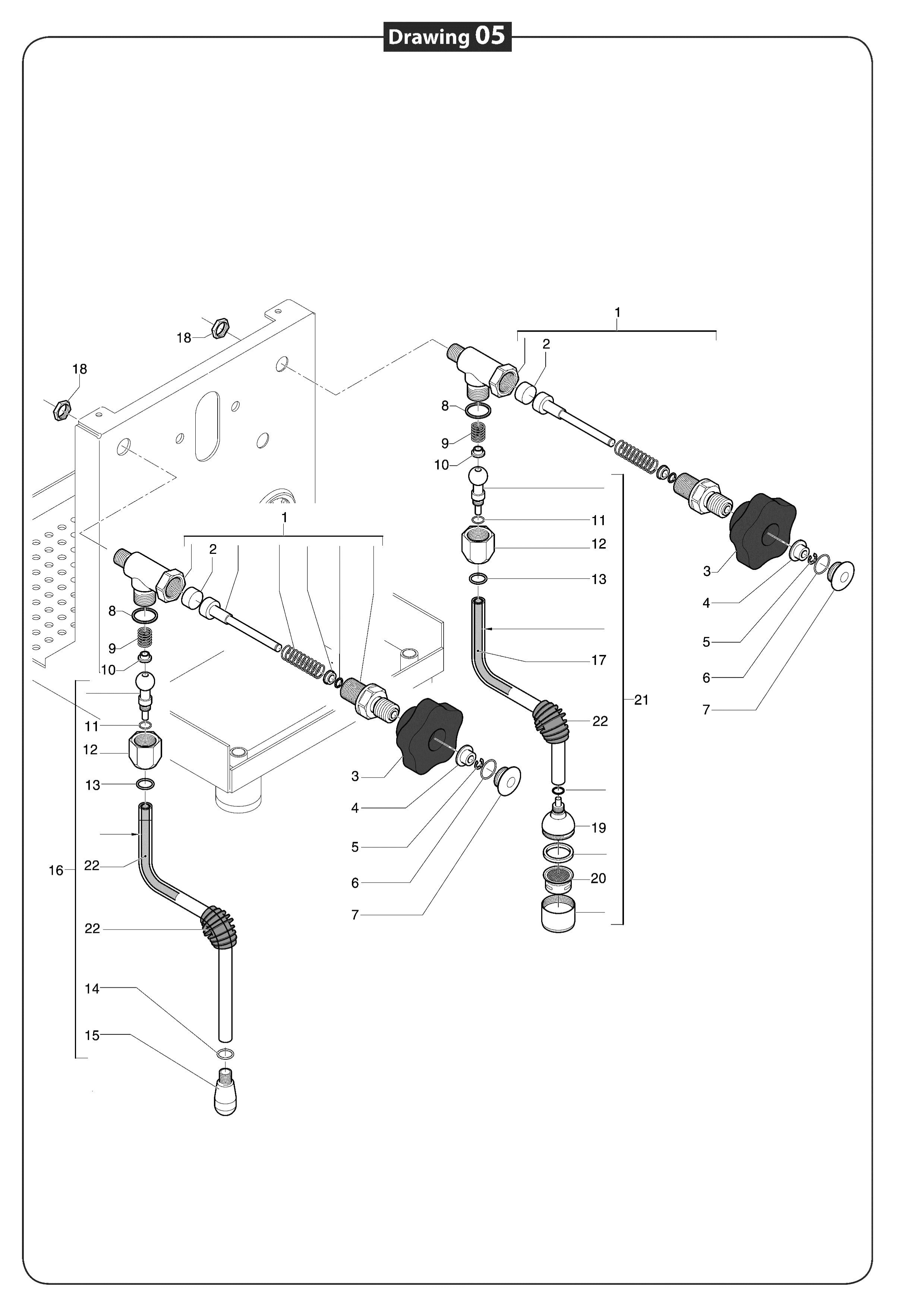 Drawing 05

18
18
1
2
8
9
10
11
12
13
17
21
22
19
20
3
4
5
6
7
1
2
8
9
10
11
12
13
16
22
22
14
15
3
4
5
6
7