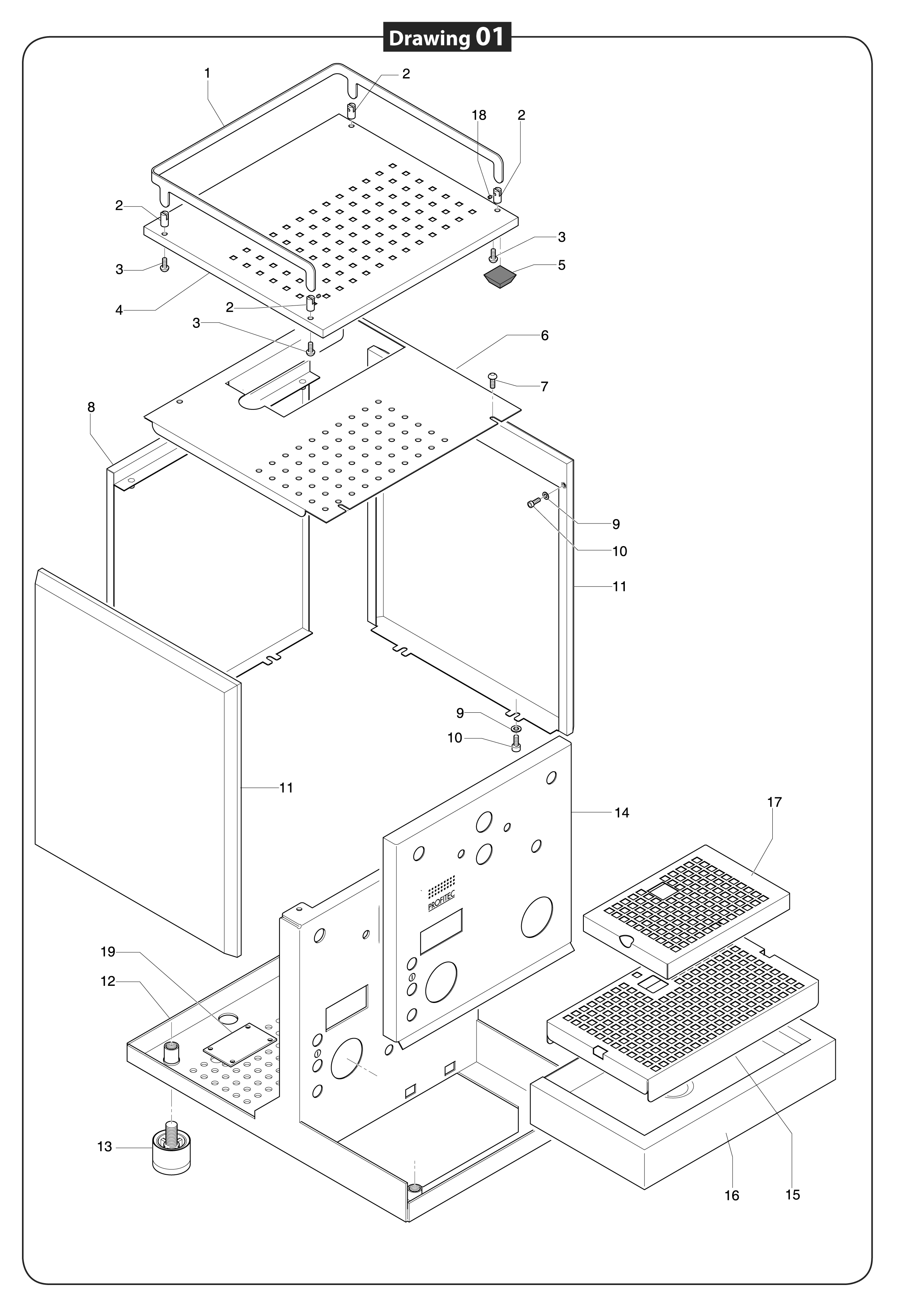 Drawing 01

1
2
18
2
2
3
3
5
4
2
3
6
7
8
9
10
11
9
10
11
14
17
PROFITEC
19
12
13
16
15