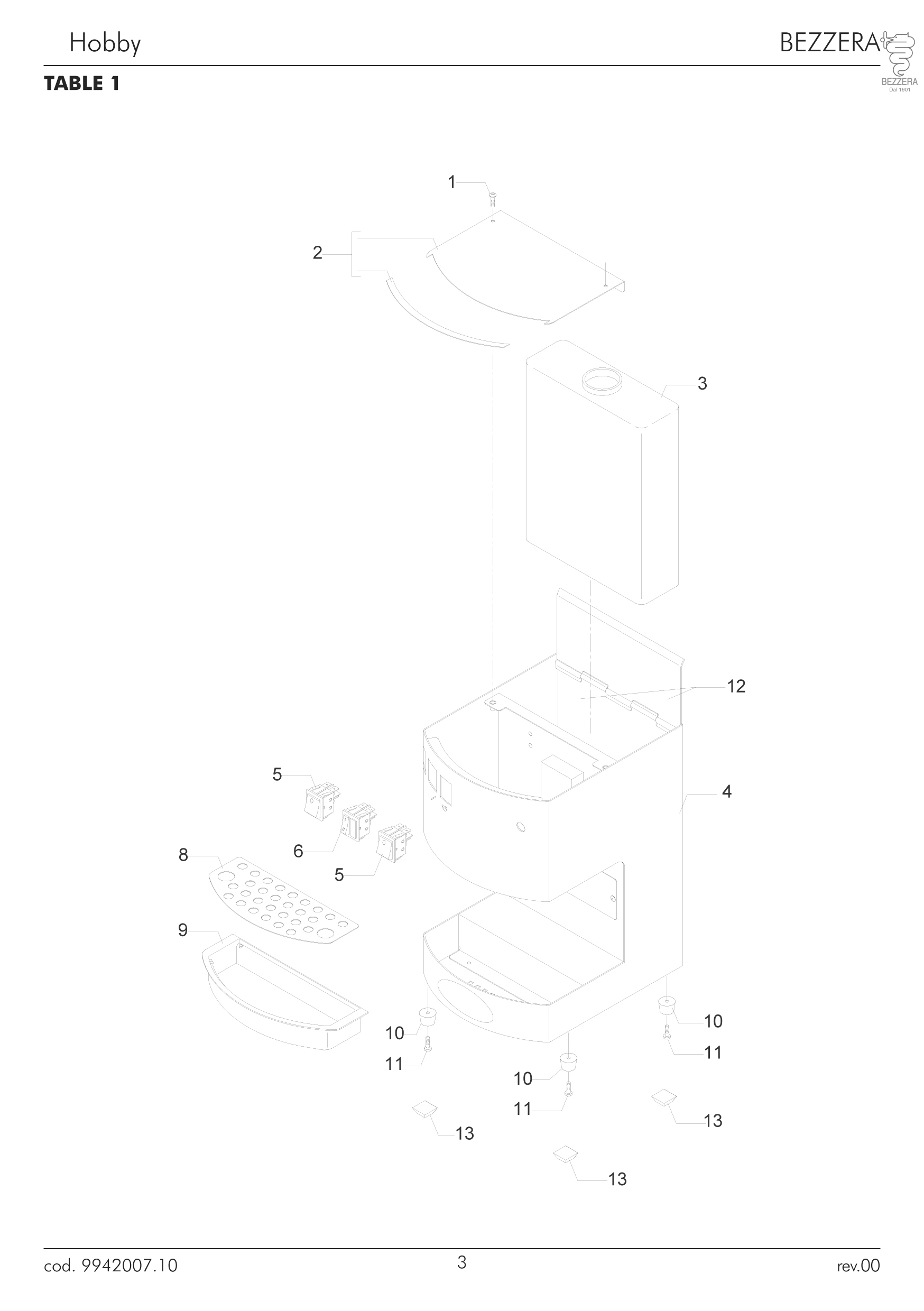 Hobby

BEZZERA

BEZZERA
Dal 1901

TABLE 1

1
2
3
12
4
5
6
5
8
9
10
11
10
11
10
11
13
13
13

cod. 9942007.10

3

rev.00