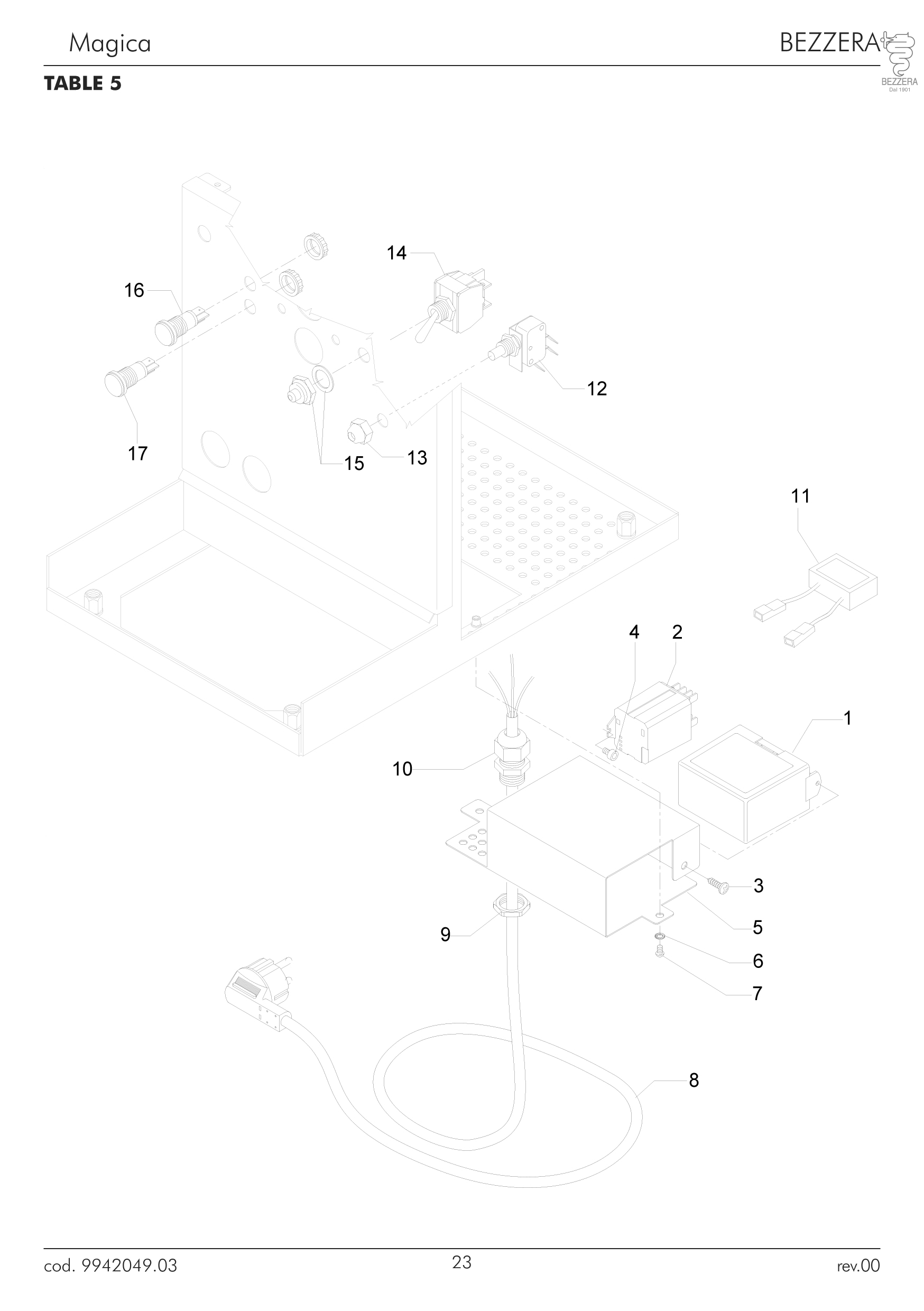 Magica

BEZZERA

BEZZERA
Dal 1901

TABLE 5

14

16

12

17

15

13

11

4

2

1

10

3

5

9

6

7

8

cod. 9942049.03

23

rev.00