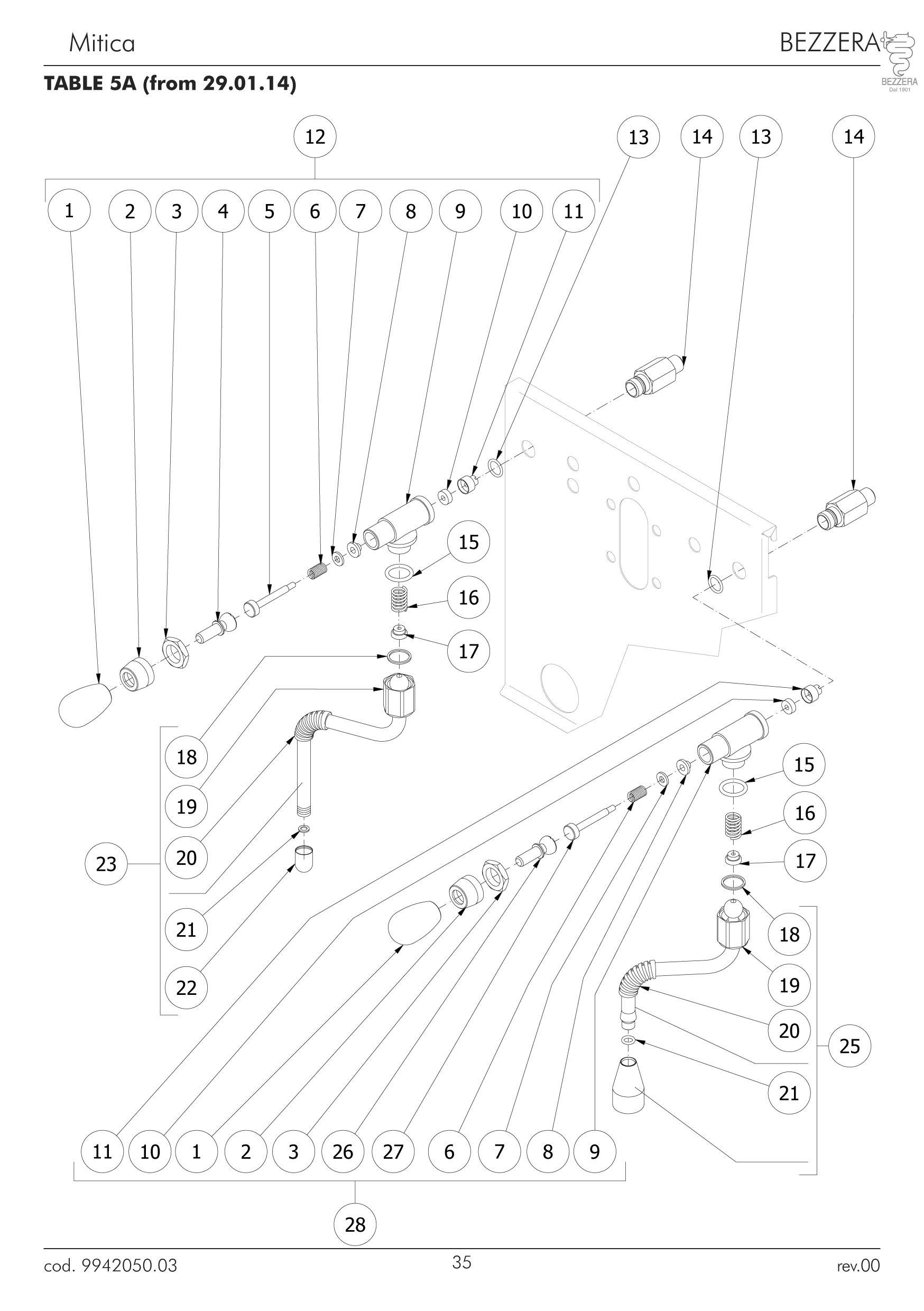 Mitica

BEZZERA

BEZZERA Dal 1901

TABLE 5A (from 29.01.14)

12

13 14 13 14

1 2 3 4 5 6 7 8 9 10 11

15

16

17

18

19

20

23

21

22

15

16

17

18

19

20

25

21

11 10 1 2 3 26 27 6 7 8 9

28

cod. 9942050.03

35

rev.00