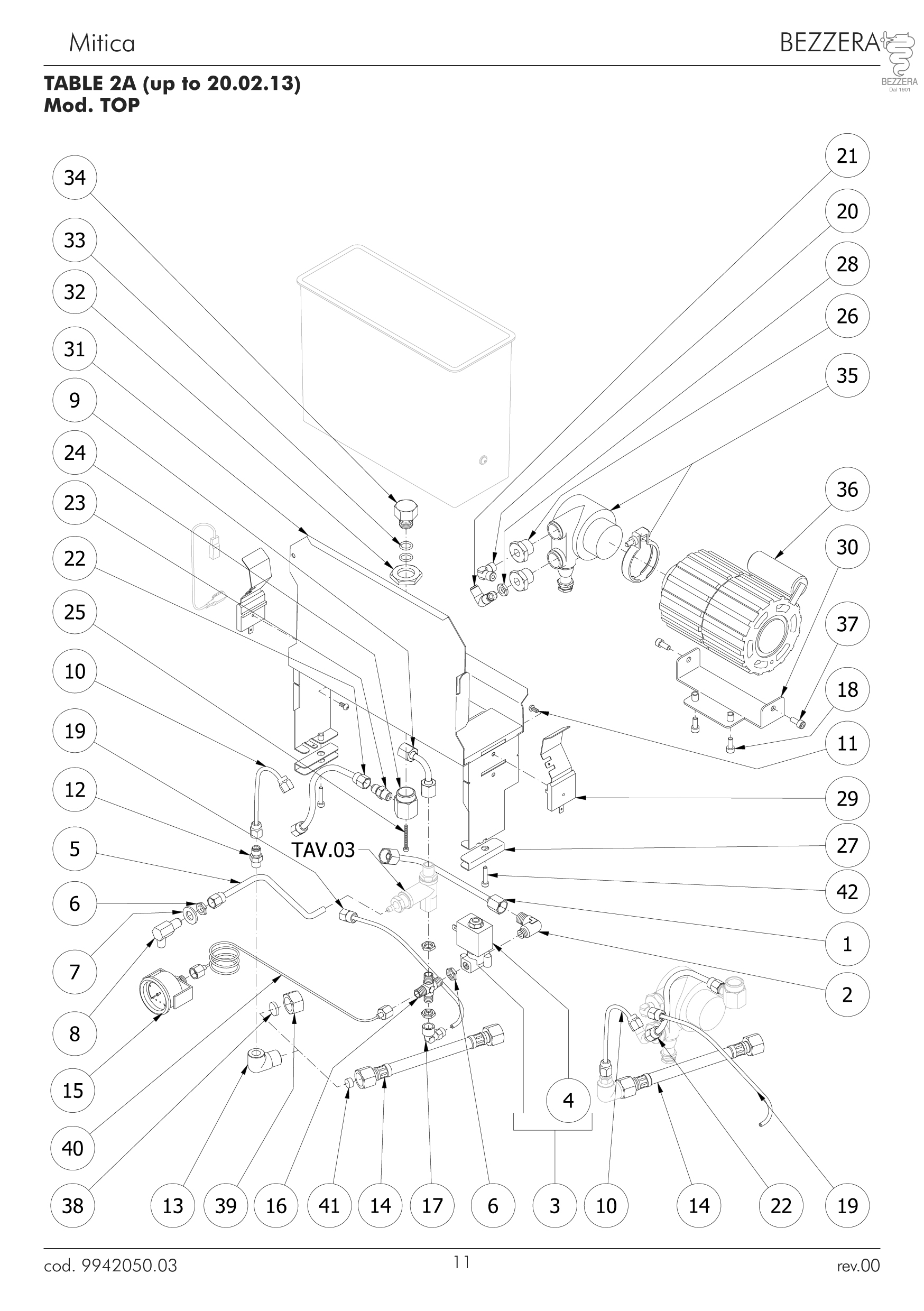 Mitica

BEZZERA

BEZZERA
Dal 1901

TABLE 2A (up to 20.02.13)
Mod. TOP

34
33
32
31
9
24
23
22
25
10
19
12
5
6
7
8
15
40
38

21
20
28
26
35
36
30
37
18
11
29
27
42
1
2

TAV.03

4

13
39
16
41
14
17
6
3
10
14
22
19

cod. 9942050.03

11

rev.00