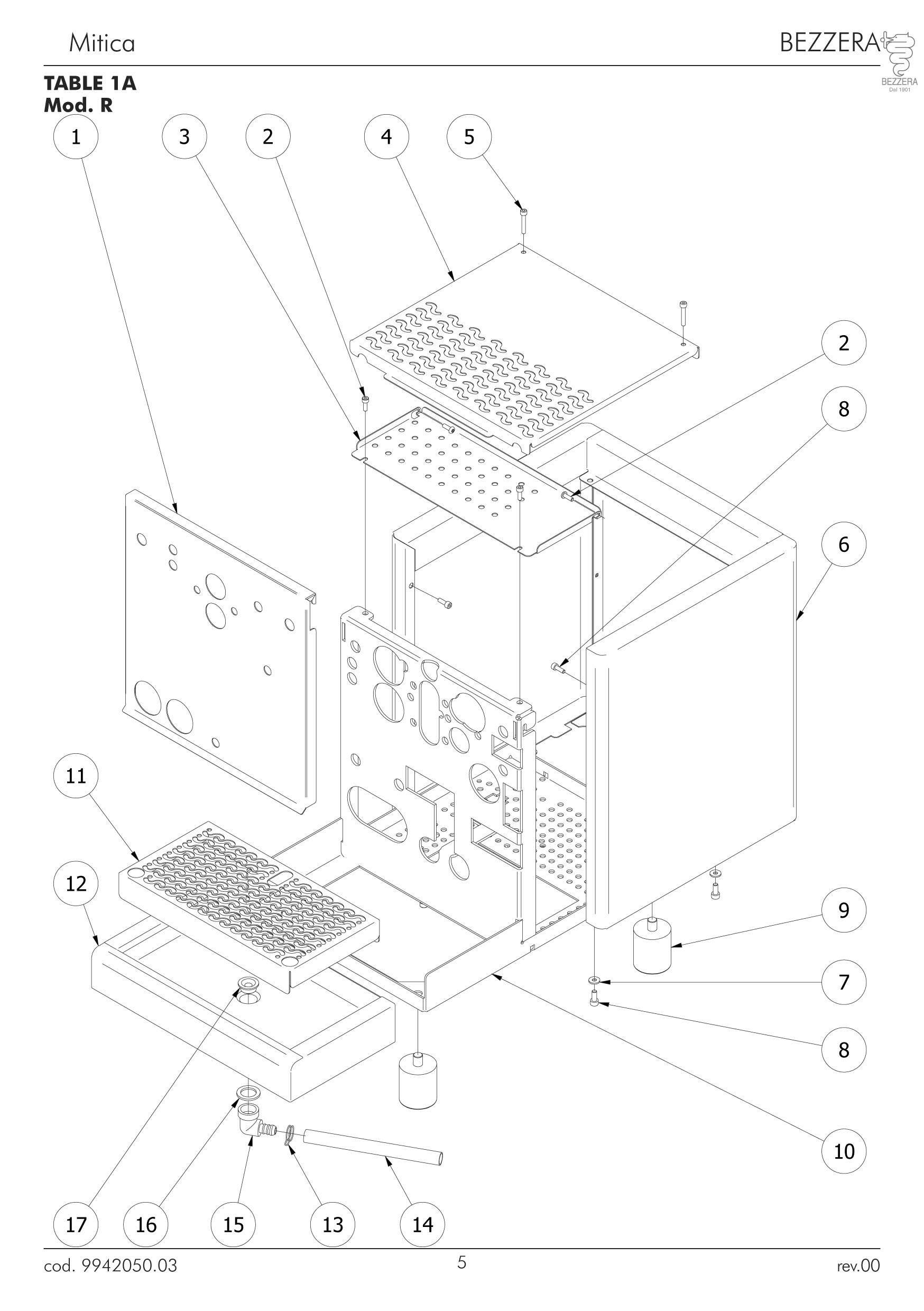 Mitica

BEZZERA

BEZZERA
Dal 1901

TABLE 1A
Mod. R

1 3 2 4 5

2

8

6

11

12

9

7

8

10

17 16 15 13 14

cod. 9942050.03

5

rev.00