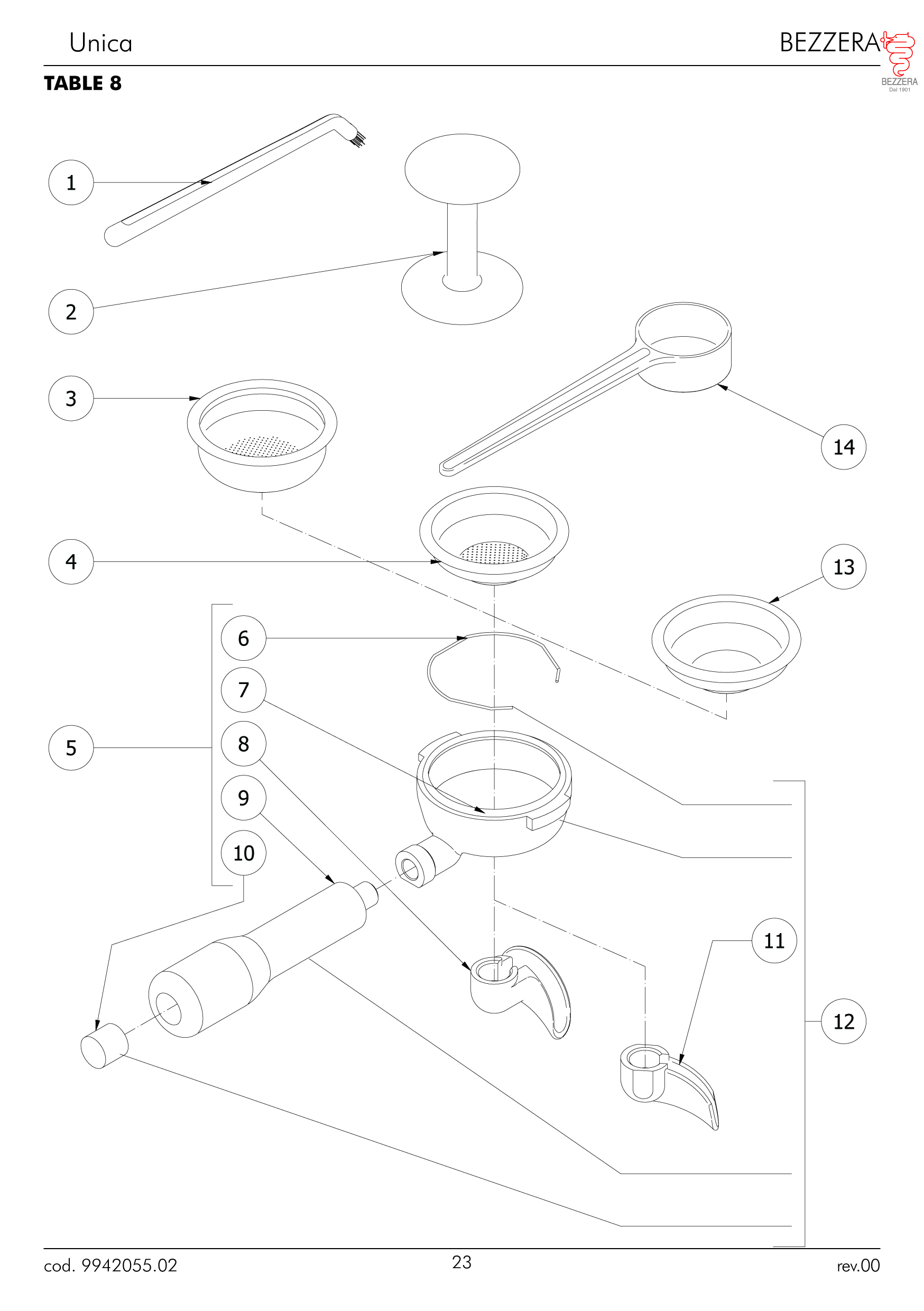 Unica

BEZZERA

BEZZERA
Dal 1901

TABLE 8

1

2

3

14

4

13

6

7

5

8

9

10

11

12

cod. 9942055.02

23

rev.00