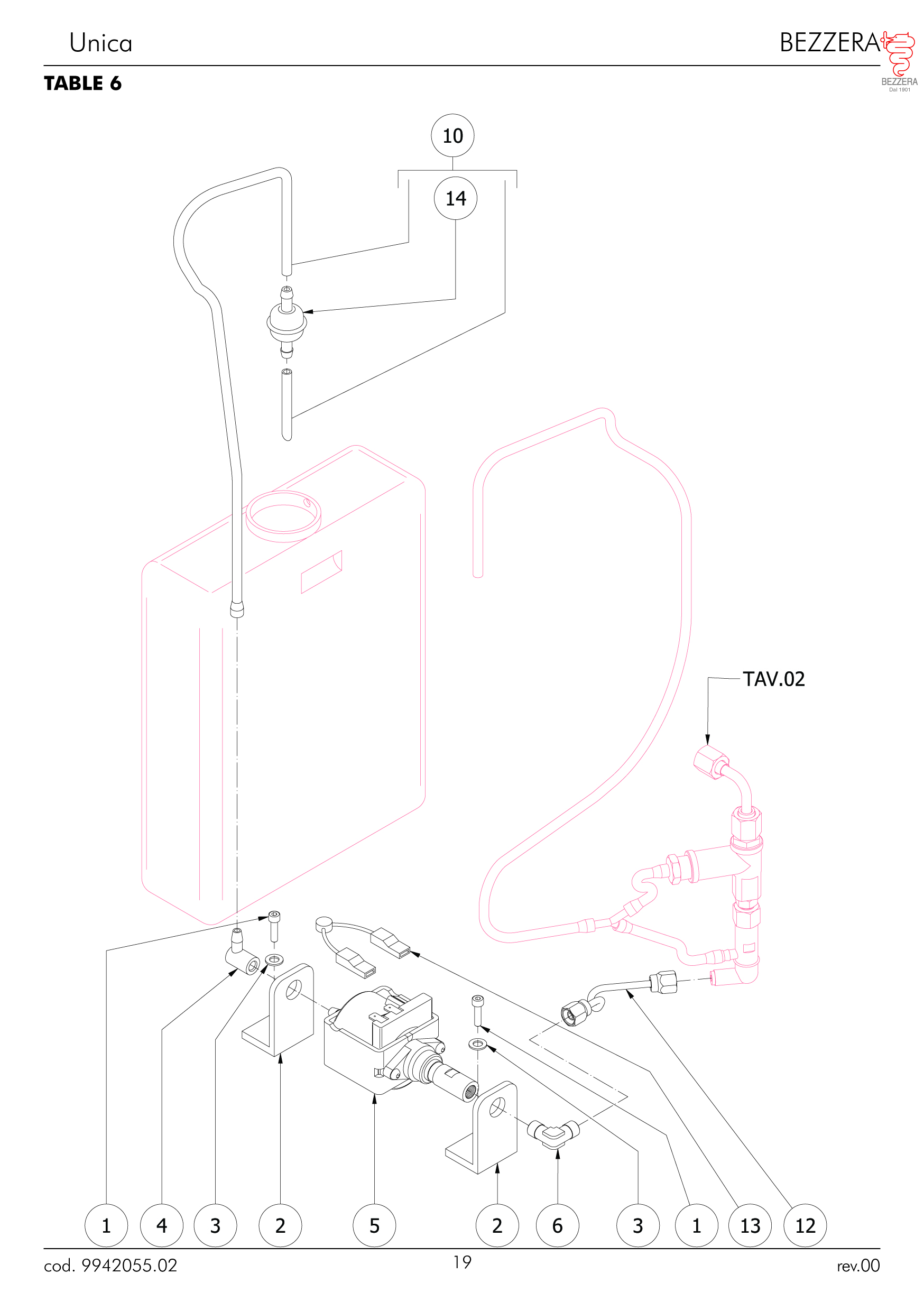 Unica

BEZZERA

BEZZERA
Dal 1901

TABLE 6

10

14

TAV.02

1 4 3 2 5 2 6 3 1 13 12

cod. 9942055.02

19

rev.00