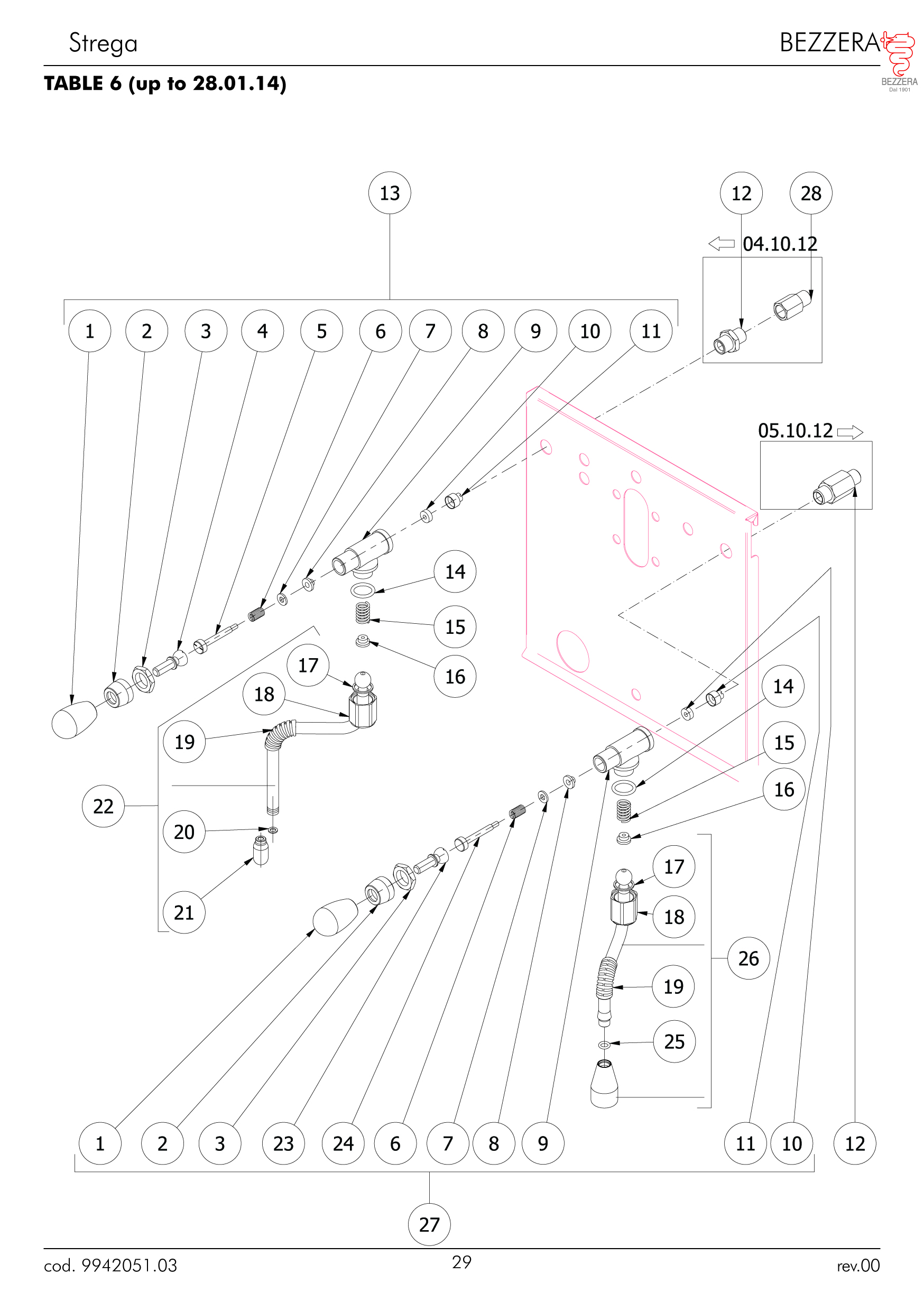 Strega

BEZZERA

BEZZERA Dal 1901

TABLE 6 (up to 28.01.14)

13

12 28

04.10.12

1 2 3 4 5 6 7 8 9 10 11

05.10.12

14

15

16

17

18

19

22

20

21

14

15

16

17

18

26

19

25

1 2 3 23 24 6 7 8 9 11 10 12

27

cod. 9942051.03

29

rev.00