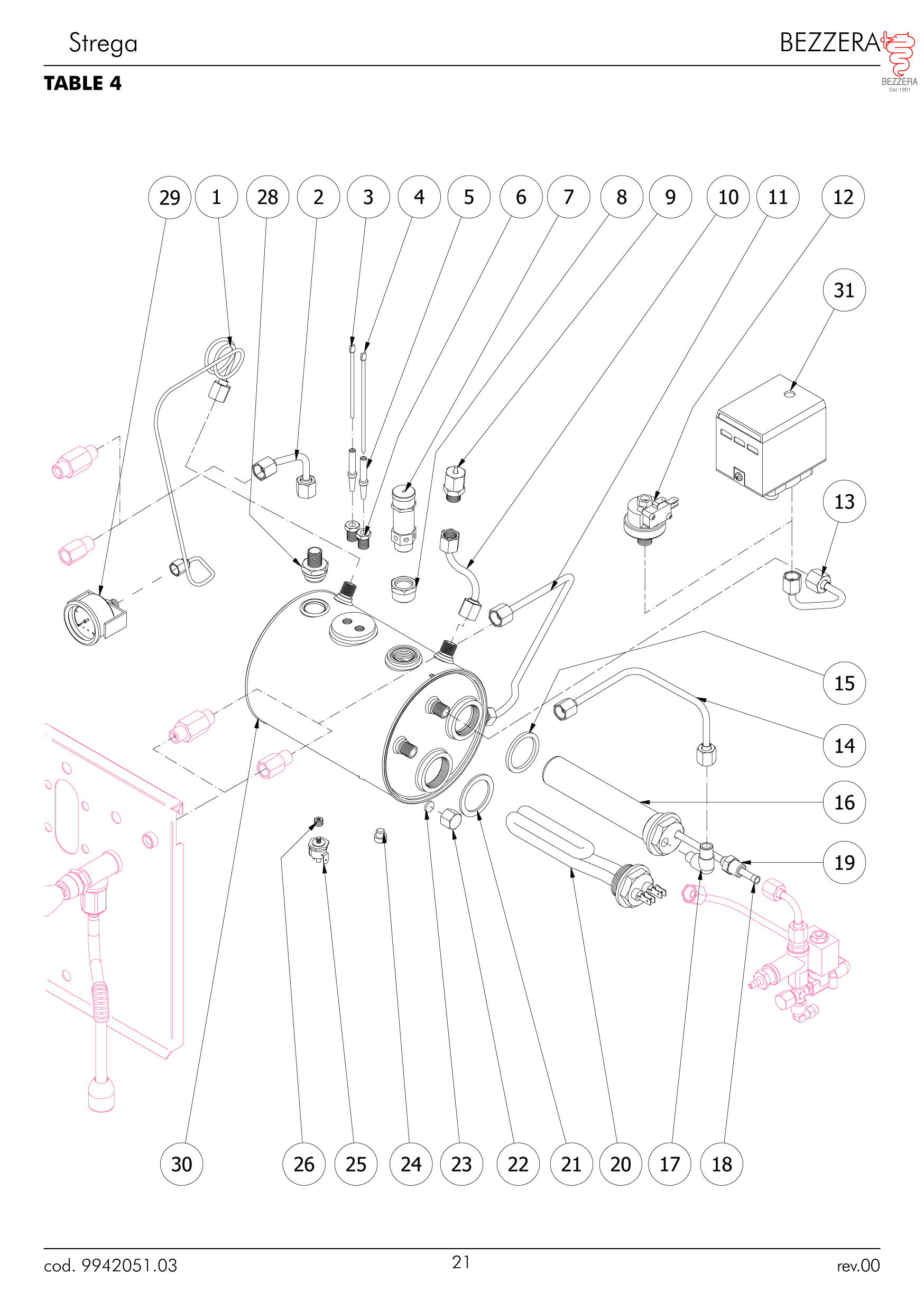 Strega

BEZZERA

BEZZERA Dal 1901

TABLE 4

29 1 28 2 3 4 5 6 7 8 9 10 11 12

31

13

15

14

16

19

30 26 25 24 23 22 21 20 17 18

cod. 9942051.03

21

rev.00