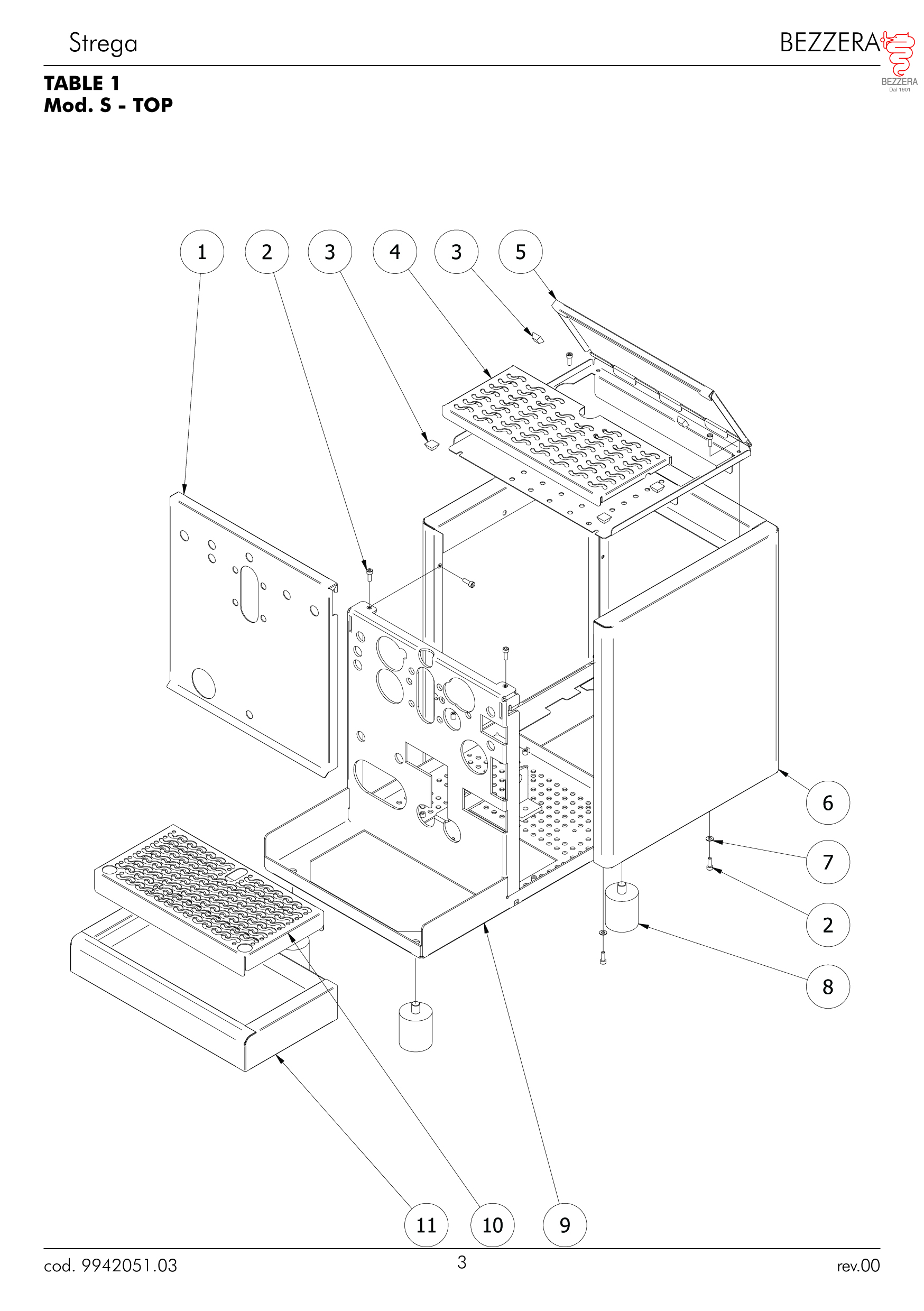 Strega

BEZZERA

BEZZERA
Dal 1901

TABLE 1
Mod. S - TOP

1 2 3 4 3 5

6

7

2

8

11 10 9

cod. 9942051.03

3

rev.00