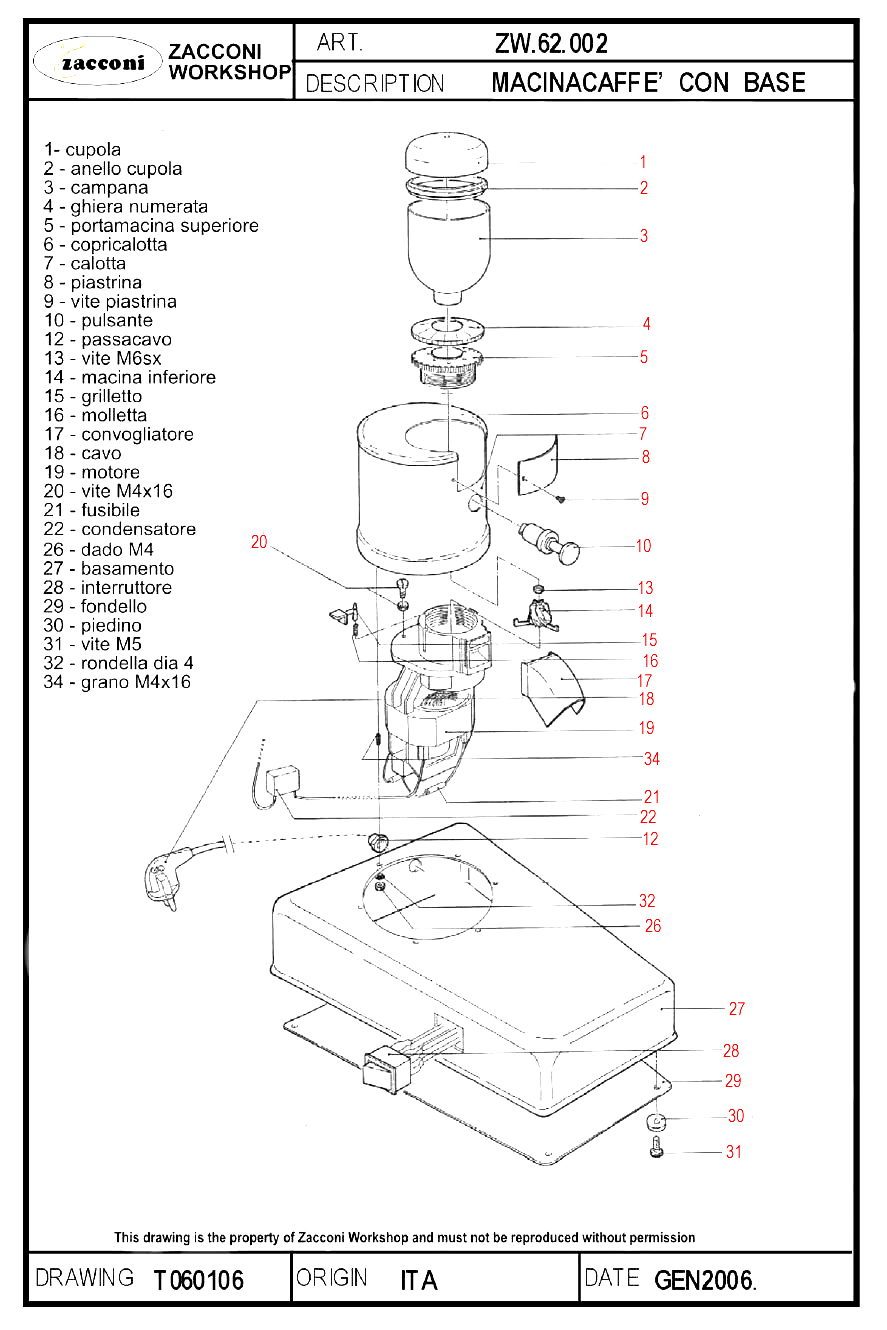 zacconi ZACCONI WORKSHOP

ART. ZW.62.002

DESCRIPTION MACINACAFFE' CON BASE

1- cupola
2 - anello cupola
3 - campana
4 - ghiera numerata
5 - portamacina superiore
6 - copricalotta
7 - calotta
8 - piastrina
9 - vite piastrina
10 - pulsante
12 - passacavo
13 - vite M6sx
14 - macina inferiore
15 - grilletto
16 - molletta
17 - convogliatore
18 - cavo
19 - motore
20 - vite M4x16
21 - fusibile
22 - condensatore
26 - dado M4
27 - basamento
28 - interruttore
29 - fondello
30 - piedino
31 - vite M5
32 - rondella dia 4
34 - grano M4x16

1
2
3
4
5
6
7
8
9
10
20
13
14
15
16
17
18
19
34
21
22
12
32
26
27
28
29
30
31

This drawing is the property of Zacconi Workshop and must not be reproduced without permission

DRAWING T060106 ORIGIN ITA DATE GEN2006.