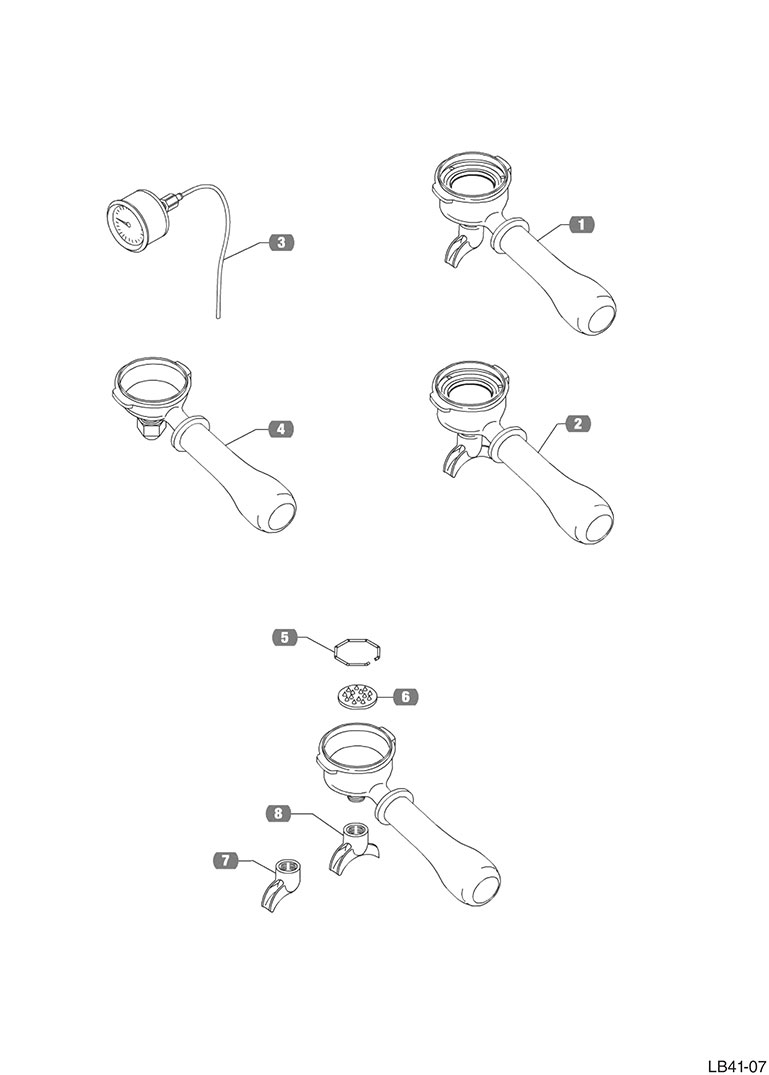 3

1

4

2

5

6

8

7

LB41-07