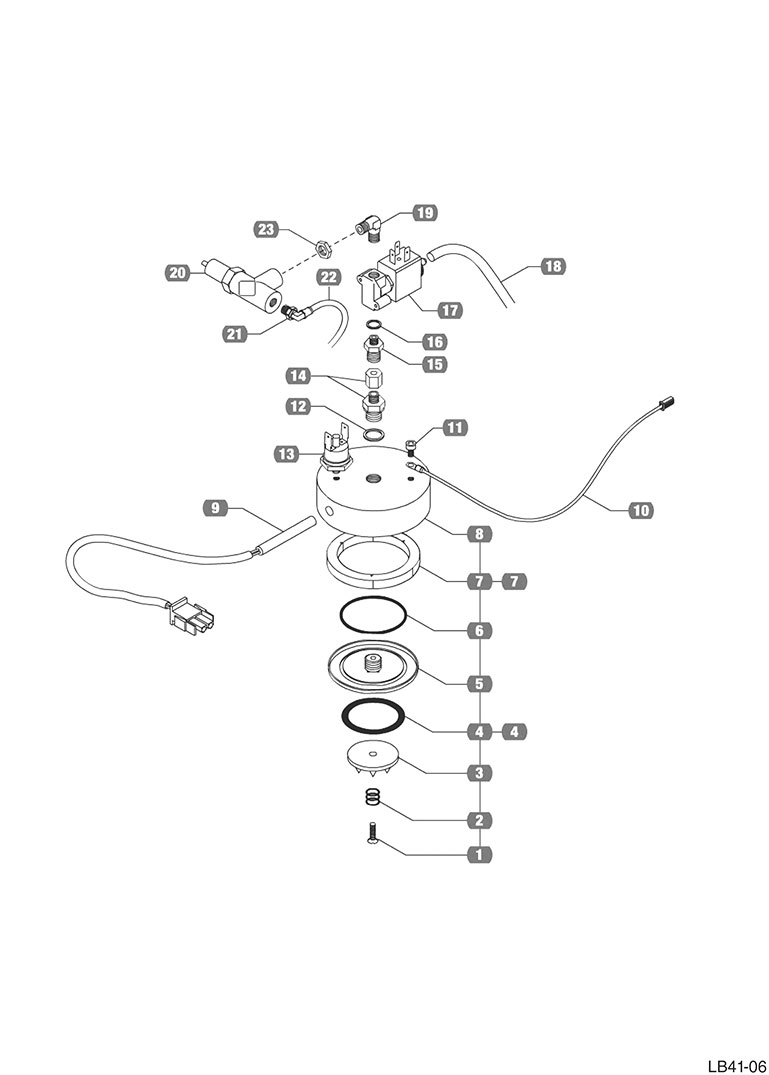 23
19
20
22
18
17
21
16
15
14
12
11
13
9
10
8
7 7
6
5
4 4
3
2
1

LB41-06