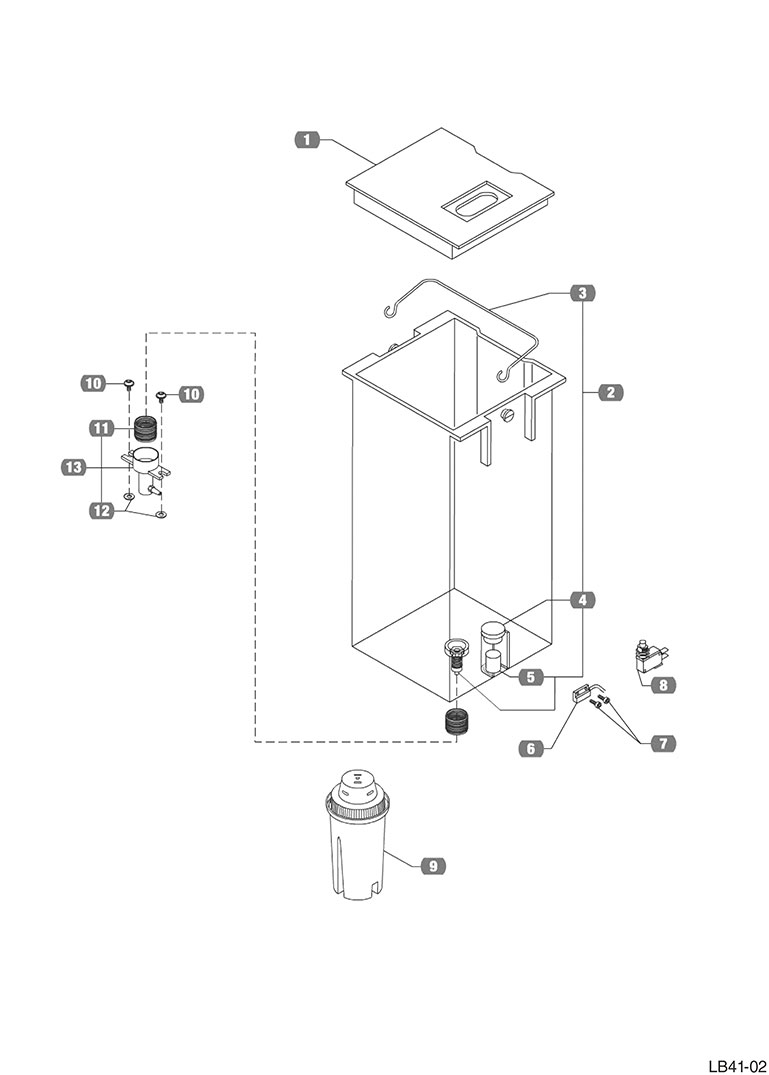 1
3
2
10
10
11
13
12
4
5
8
6
7
9
LB41-02