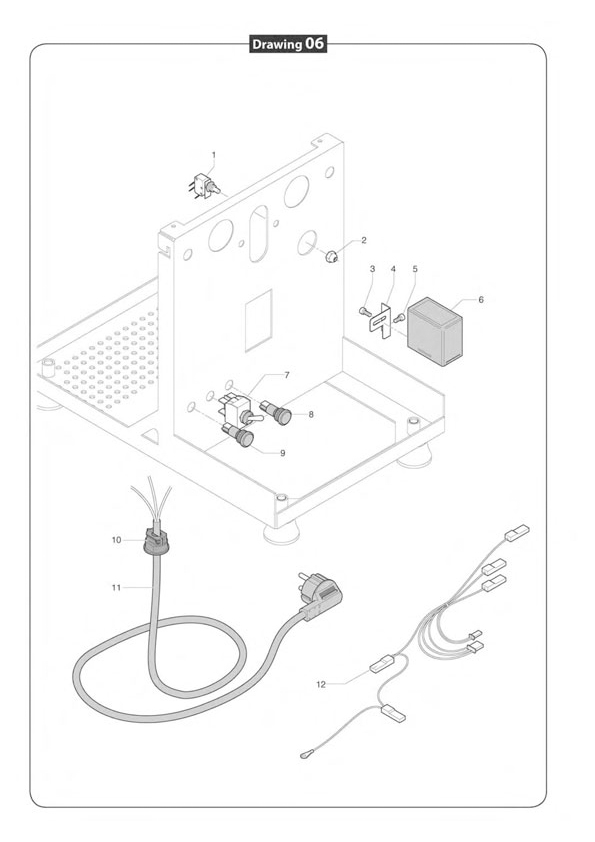 Drawing 06

1
2
3
4
5
6
7
8
9
10
11
12