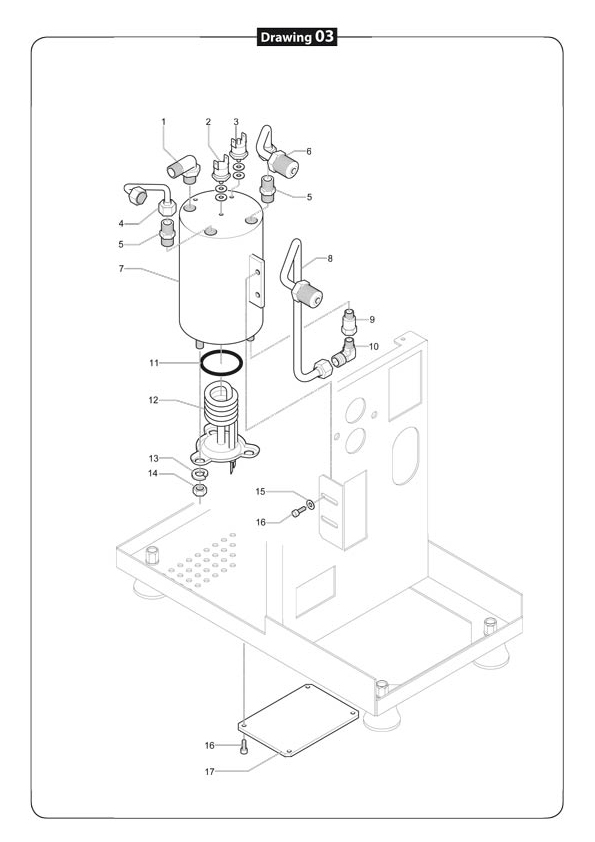 Drawing 03

1
2
3
6
4
5
5
7
8
9
10
11
12
13
14
15
16
16
17