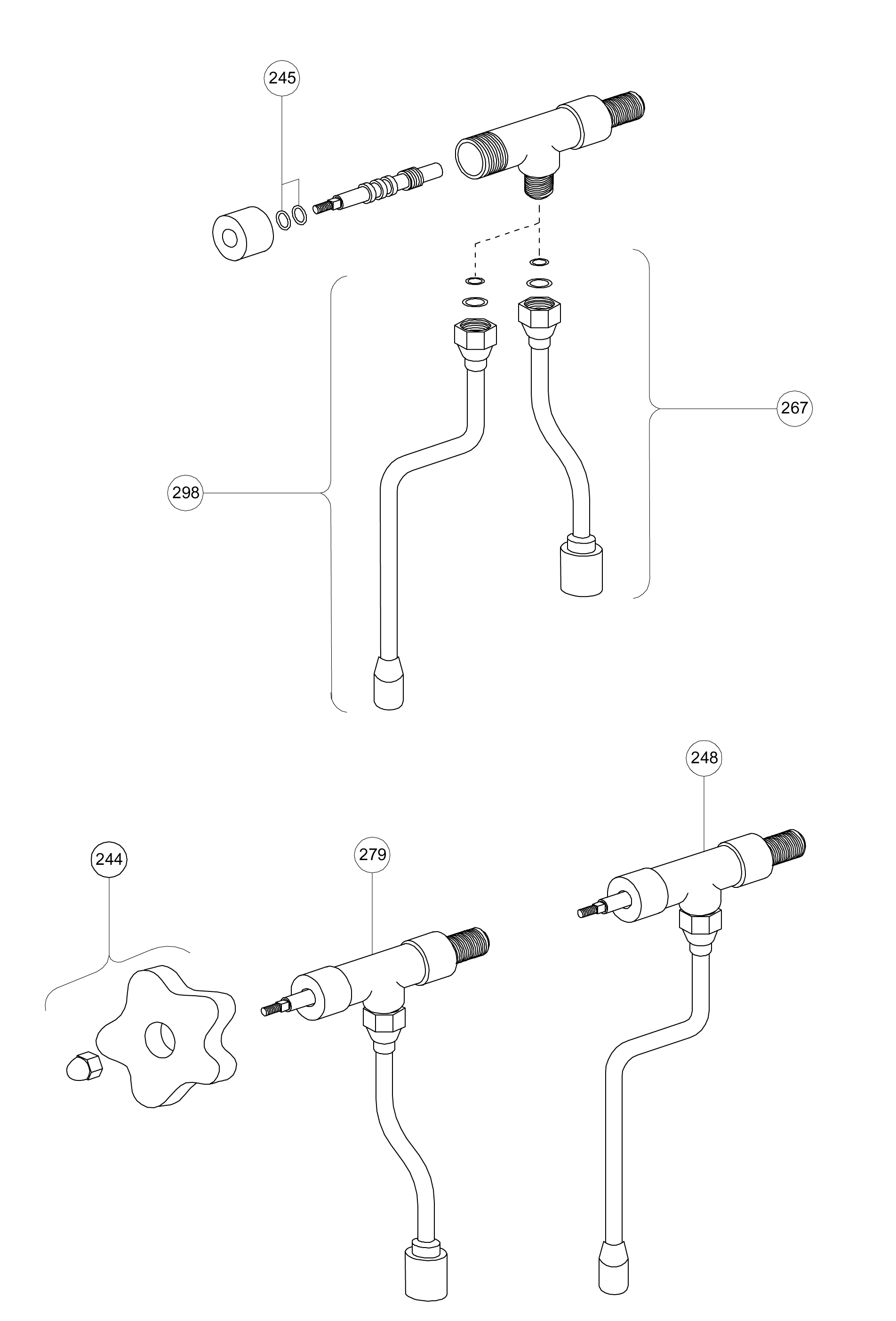 245

267

298

248

244

279