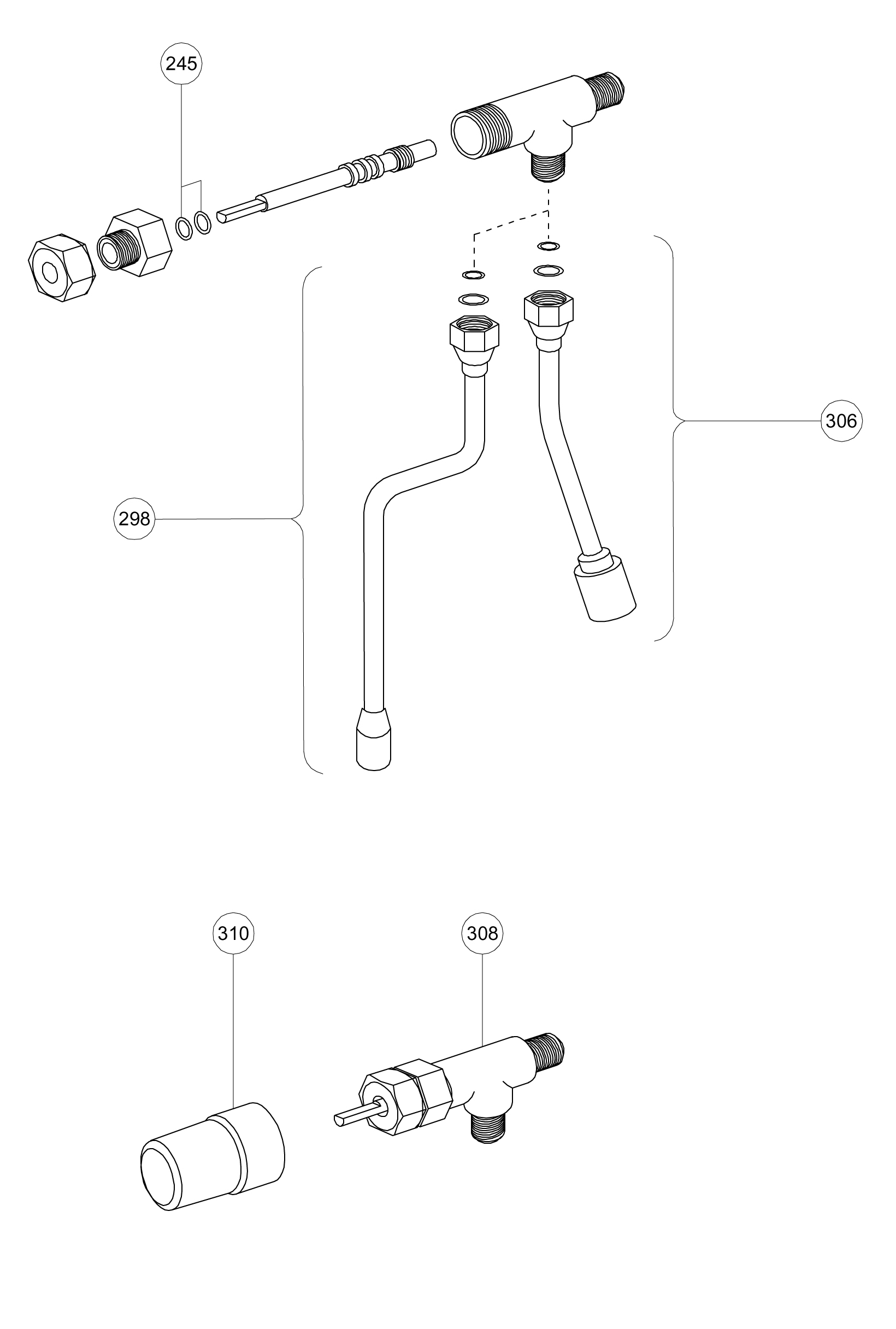 245

306

298

310

308