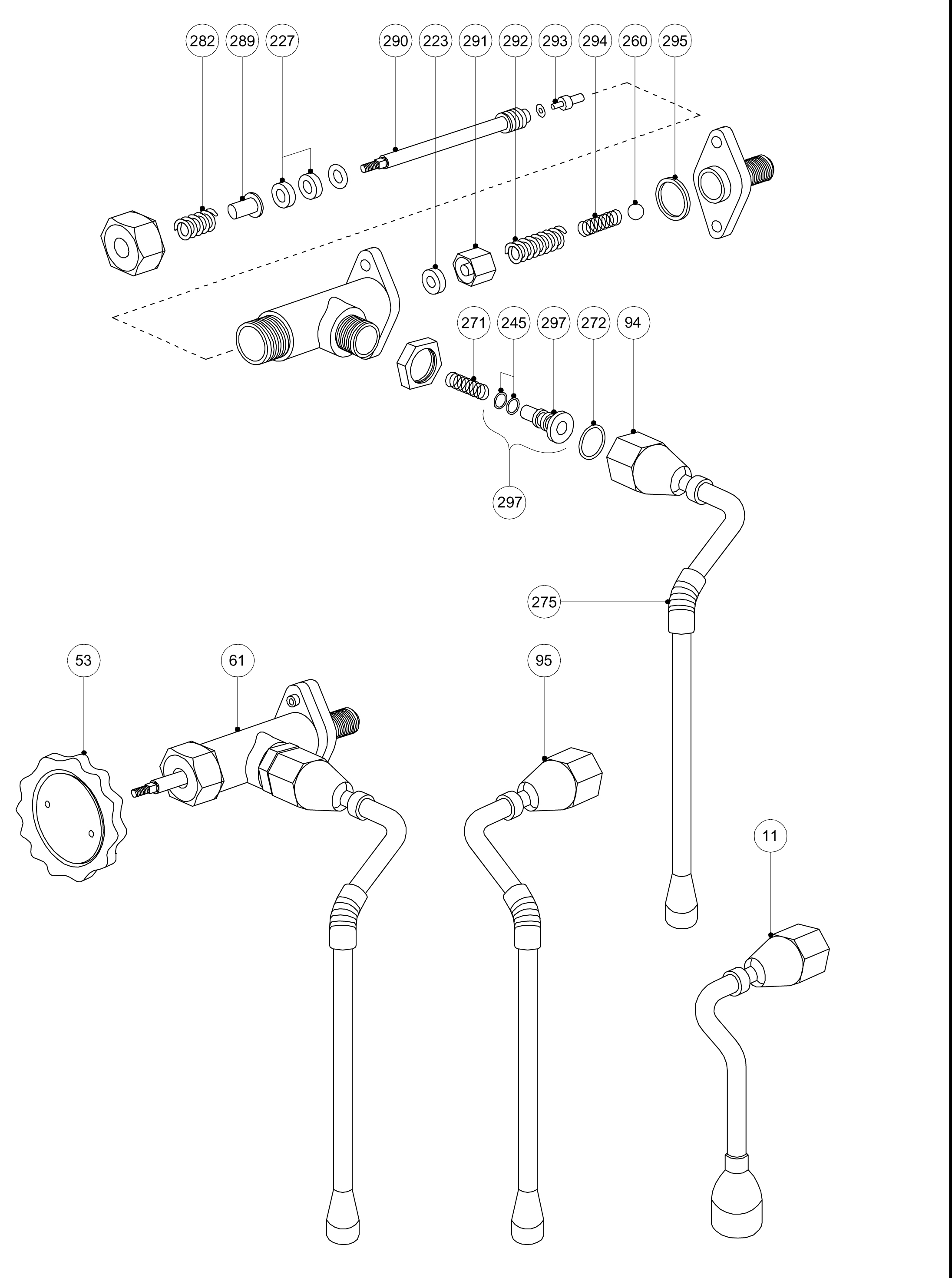 282 289 227 290 223 291 292 293 294 260 295

271 245 297 272 94

297

275

53 61 95

11