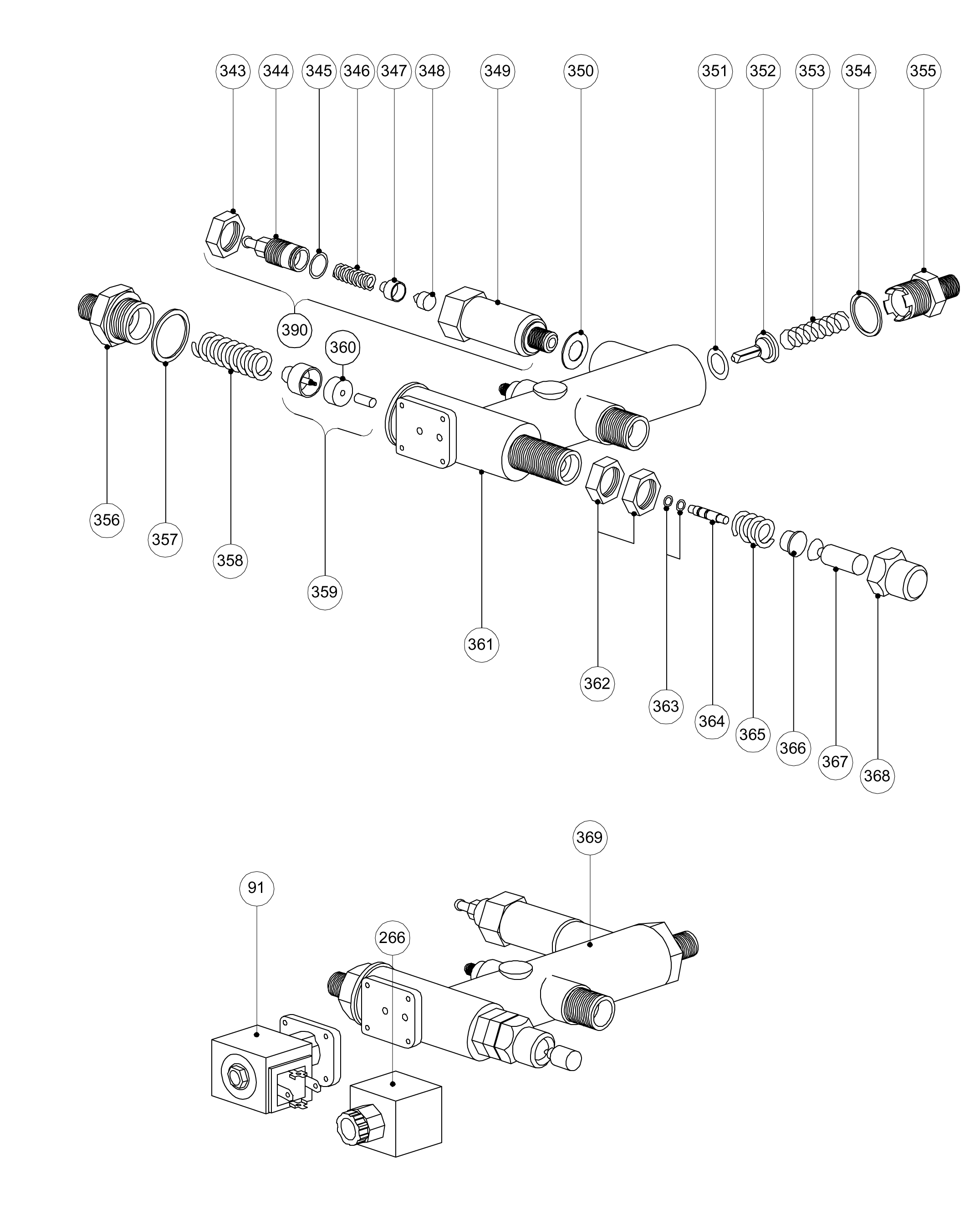 343
344
345
346
347
348
349
350
351
352
353
354
355
390
360
356
357
358
359
361
362
363
364
365
366
367
368
369
91
266