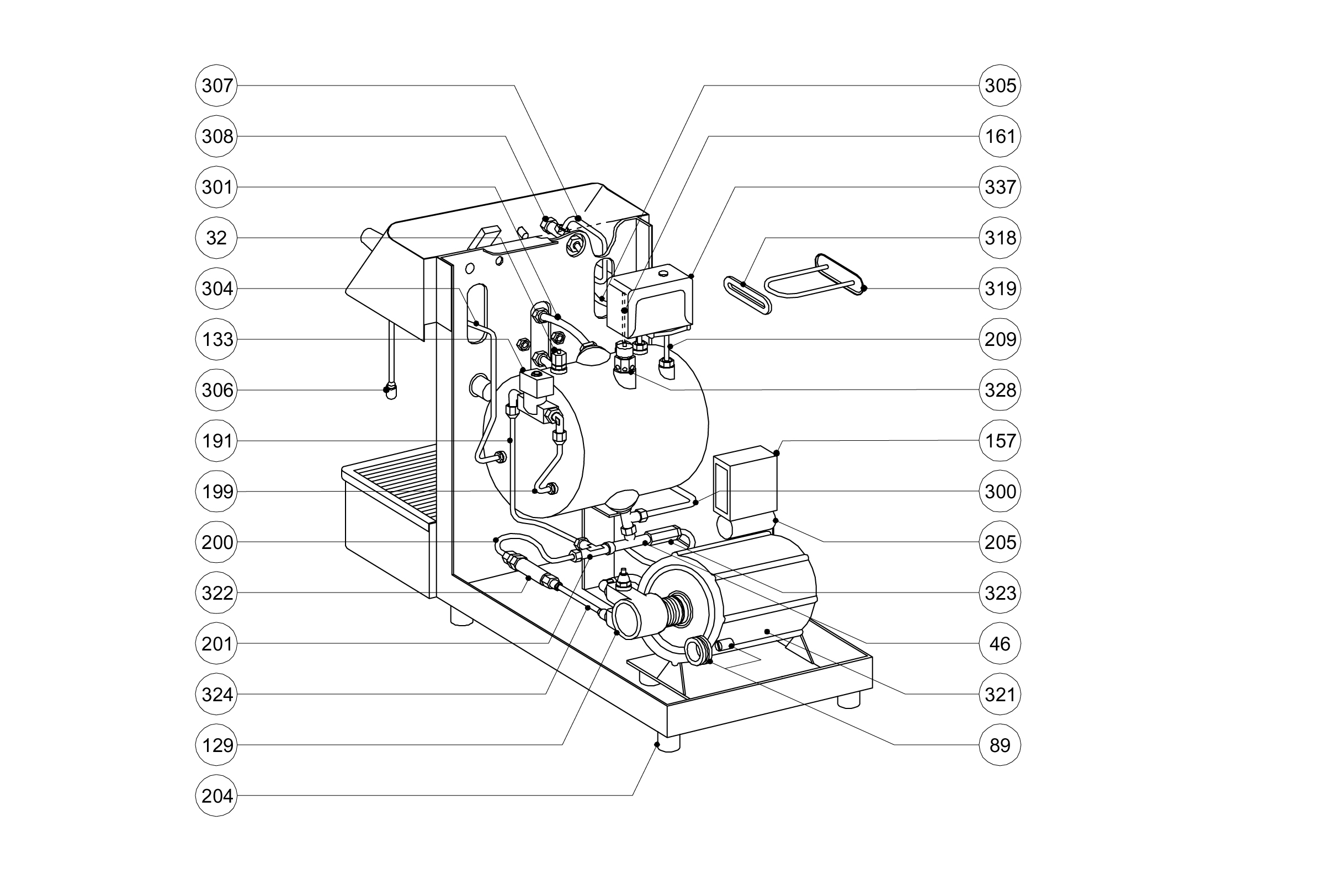 307
308
301
32
304
133
306
191
199
200
322
201
324
129
204

305
161
337
318
319
209
328
157
300
205
323
46
321
89