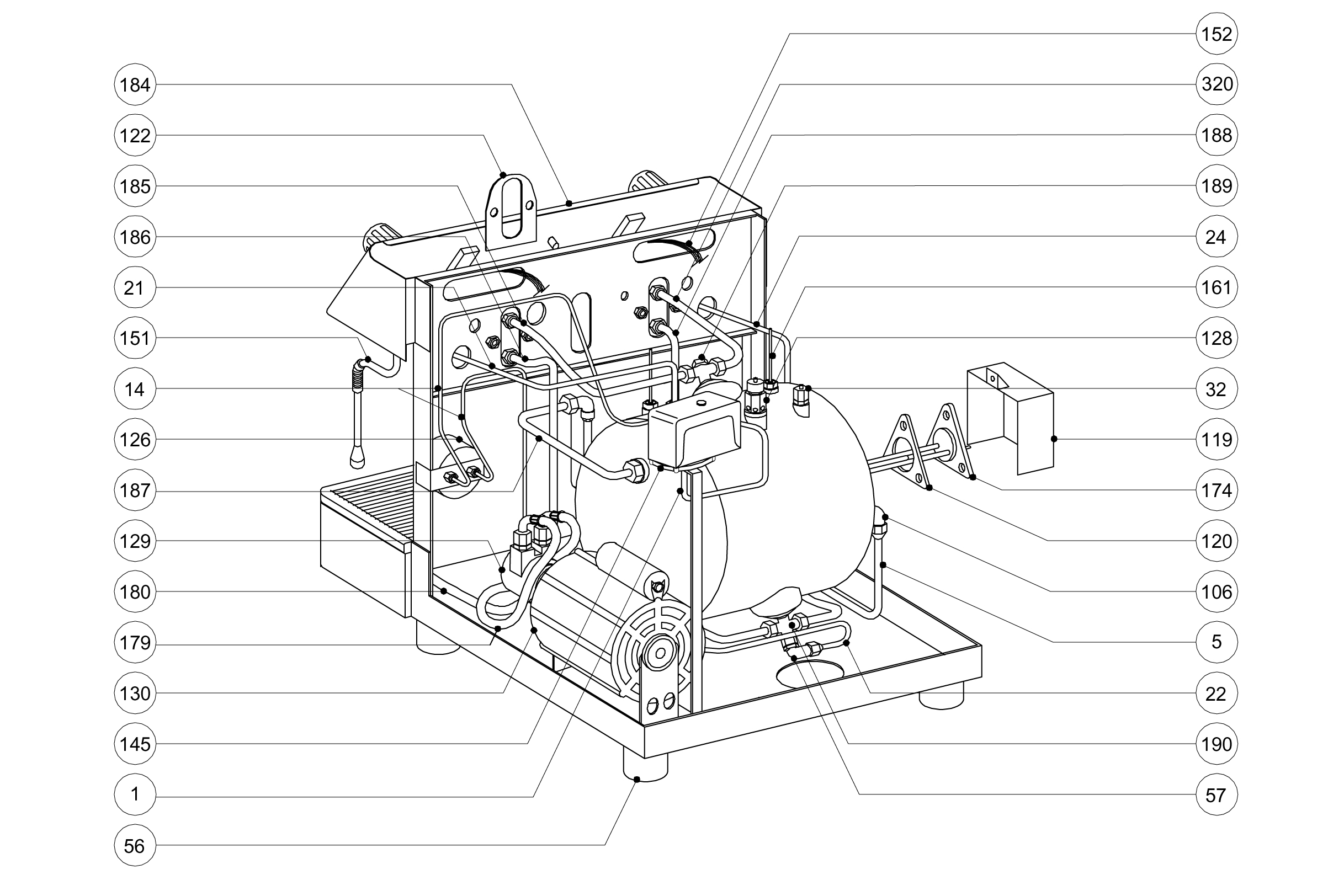 184
122
185
186
21
151
14
126
187
129
180
179
130
145
1
56

152
320
188
189
24
161
128
32
119
174
120
106
5
22
190
57