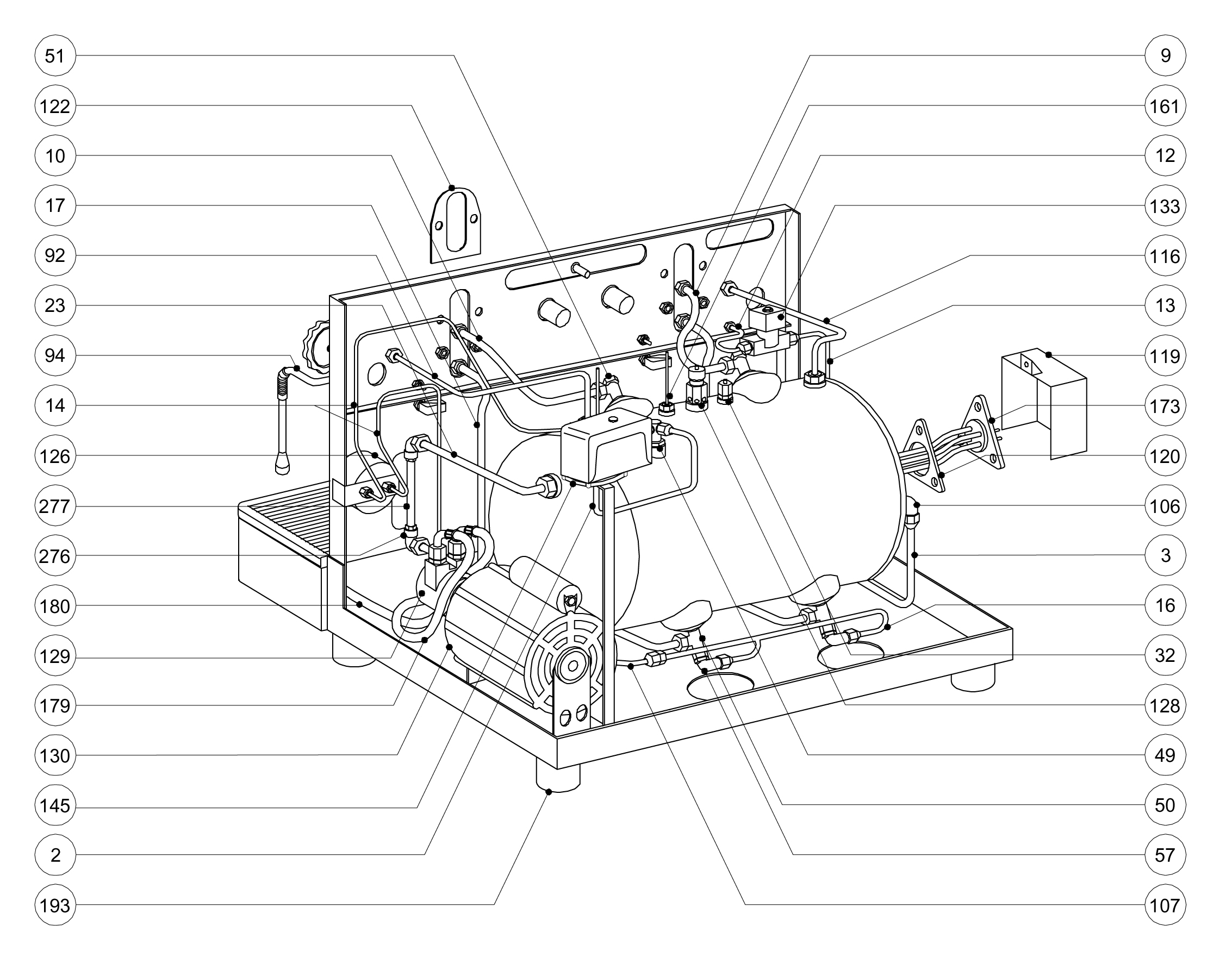 51
122
10
17
92
23
94
14
126
277
276
180
129
179
130
145
2
193

9
161
12
133
116
13
119
173
120
106
3
16
32
128
49
50
57
107