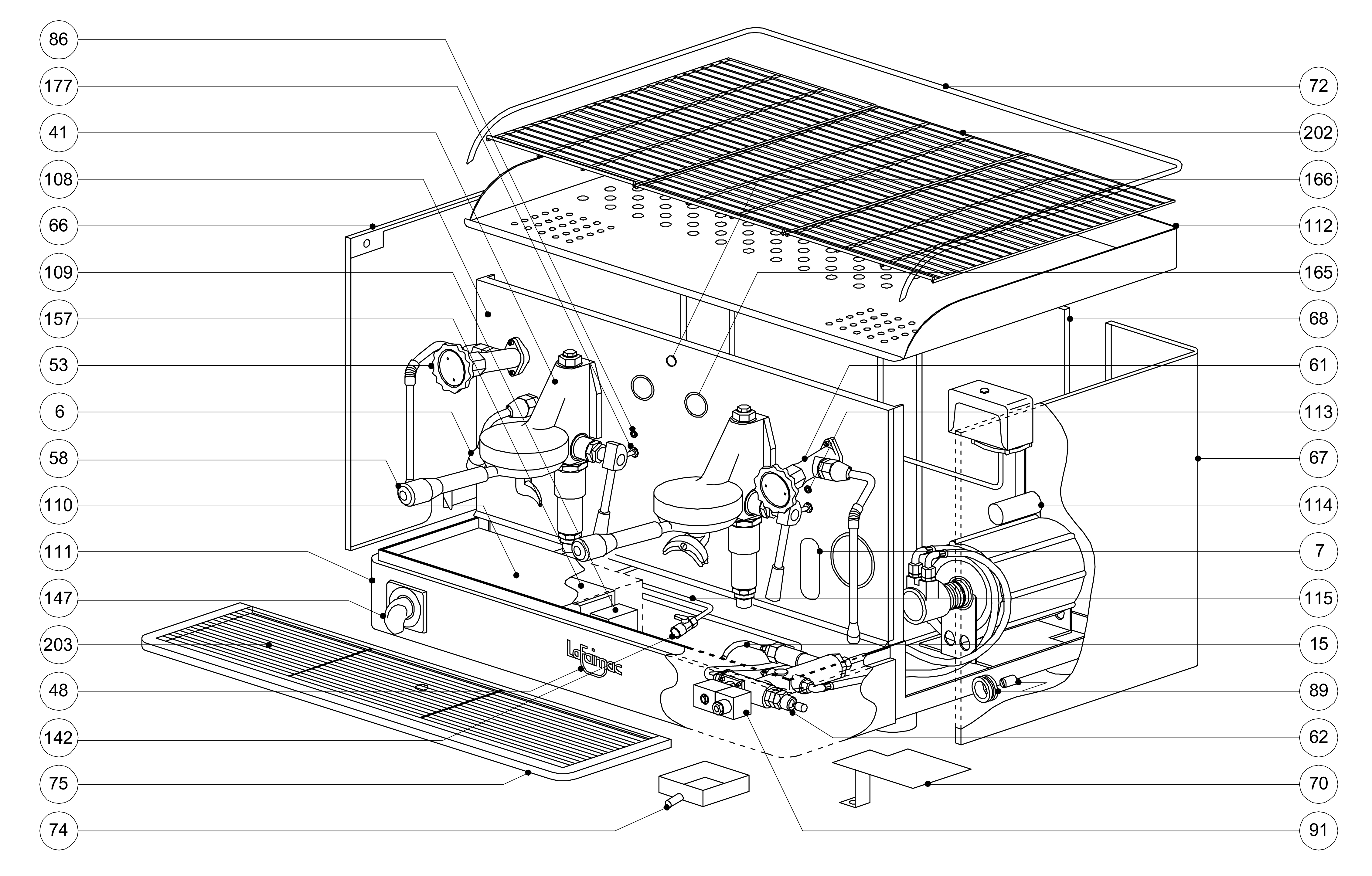 86
177
41
108
66
109
157
53
6
58
110
111
147
203
48
142
75
74

72
202
166
112
165
68
61
113
67
114
7
115
15
89
62
70
91

LaFaimac