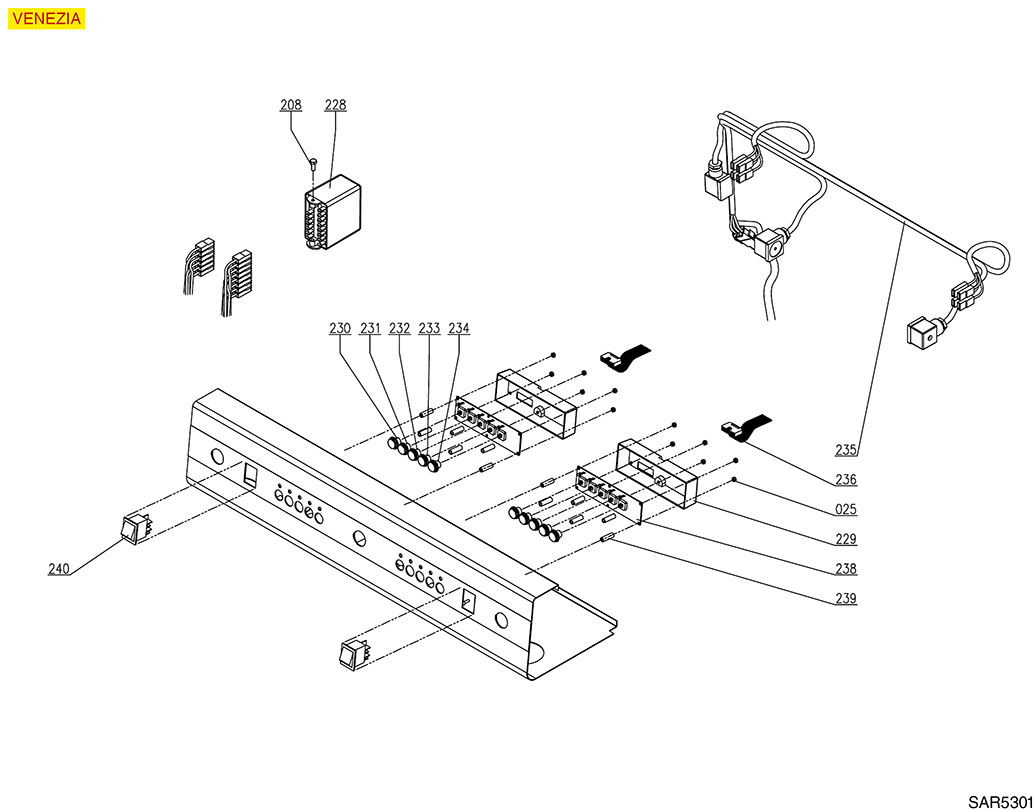 VENEZIA

208 228

230 231 232 233 234

235

236

025

229

238

239

240

SAR5301