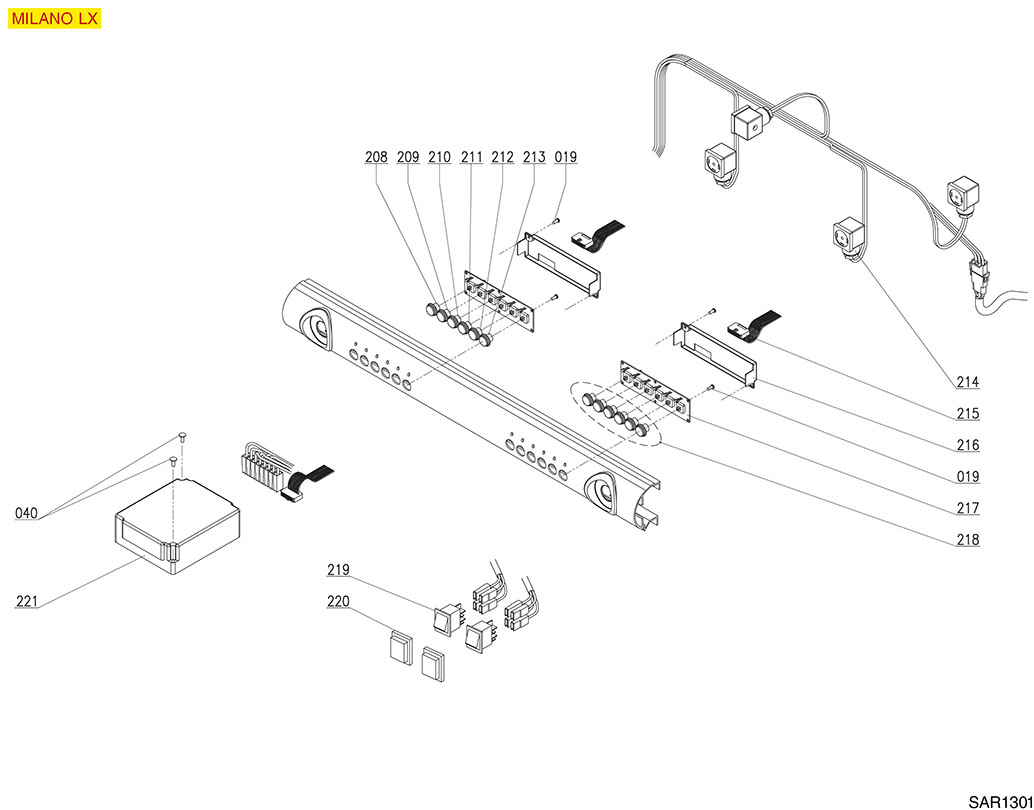 MILANO LX

208 209 210 211 212 213 019

214

215

216

019

217

218

040

221

219

220

SAR1301