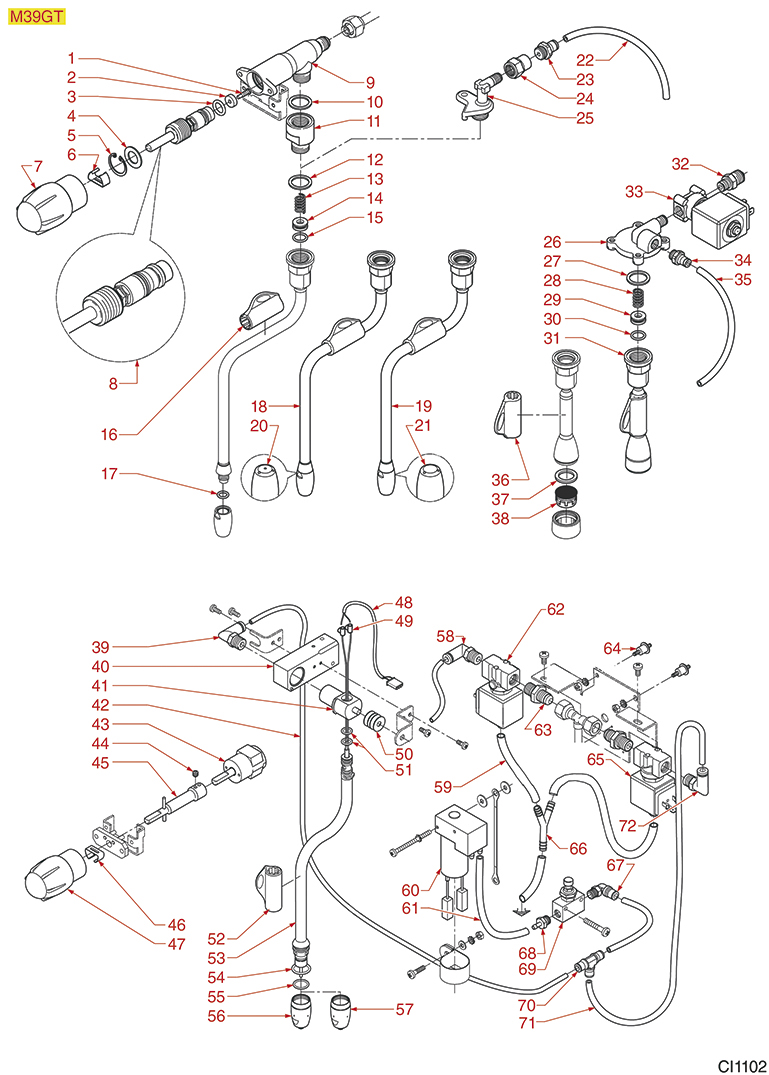 M39GT

1
2
3
4
5
6
7
8
9
10
11
12
13
14
15
16
17
18
19
20
21
22
23
24
25
26
27
28
29
30
31
32
33
34
35
36
37
38

39
40
41
42
43
44
45
46
47
48
49
50
51
52
53
54
55
56
57
58
59
60
61
62
63
64
65
66
67
68
69
70
71
72

CI1102