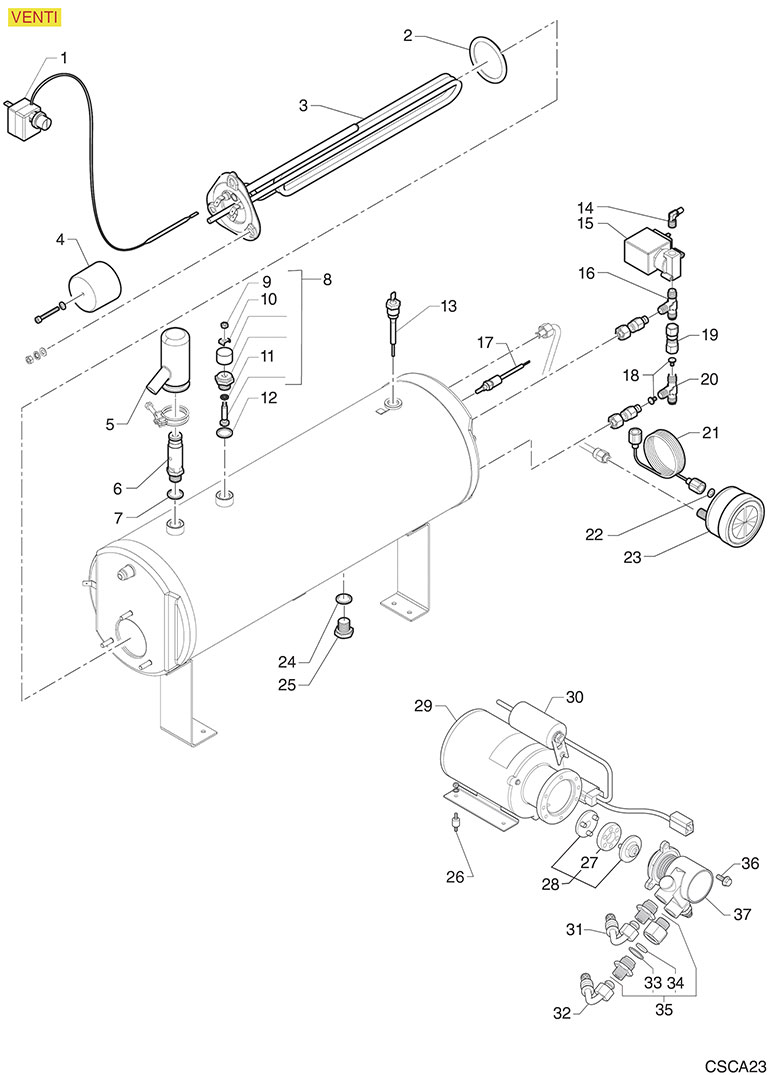 VENTI

1
2
3
4
5
6
7
8
9
10
11
12
13
14
15
16
17
18
19
20
21
22
23
24
25
26
27
28
29
30
31
32
33
34
35
36
37

CSCA23