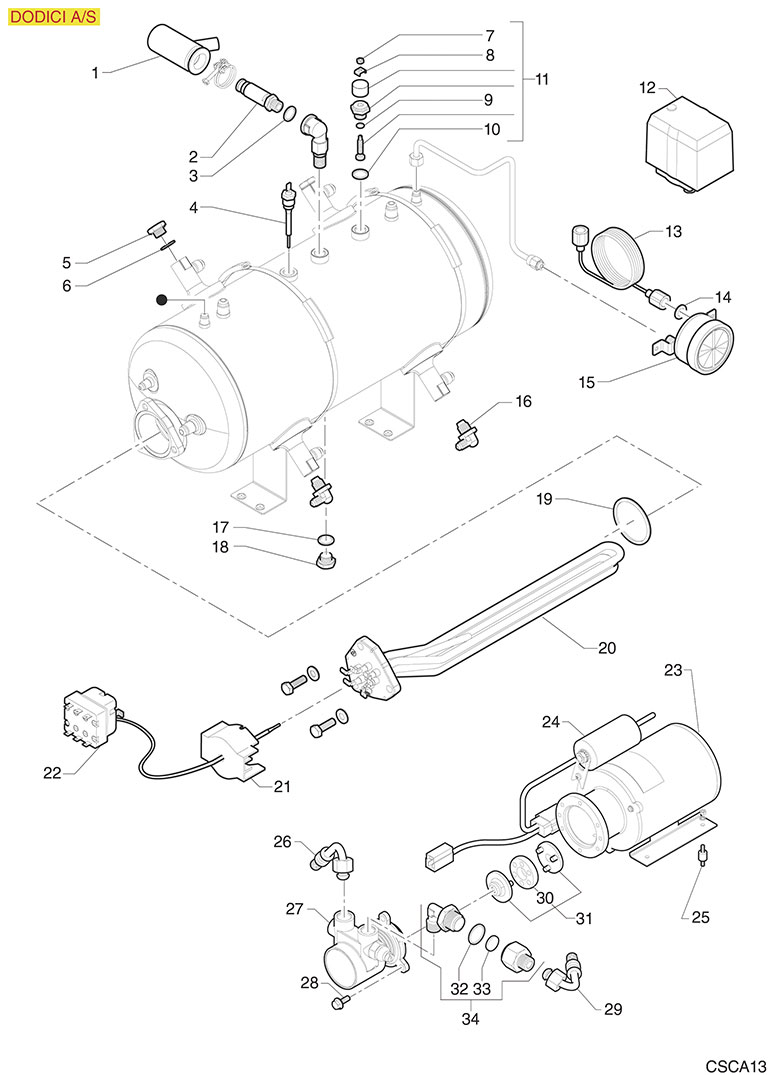 DODICI A/S

1
2
3
4
5
6
7
8
9
10
11
12
13
14
15
16
17
18
19
20
21
22
23
24
25
26
27
28
29
30
31
32
33
34

CSCA13