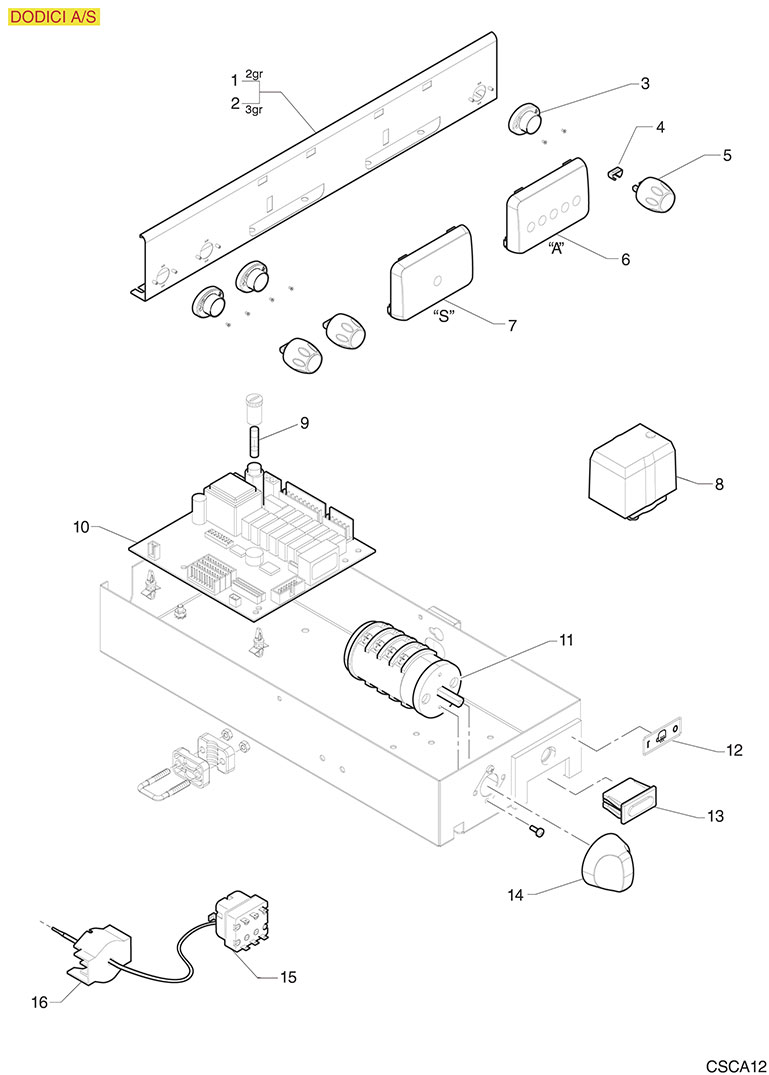 DODICI A/S

1 2gr
2 3gr

3
4
5
"A"
6
"S"
7
9
8
10
11
12
13
14
15
16

CSCA12