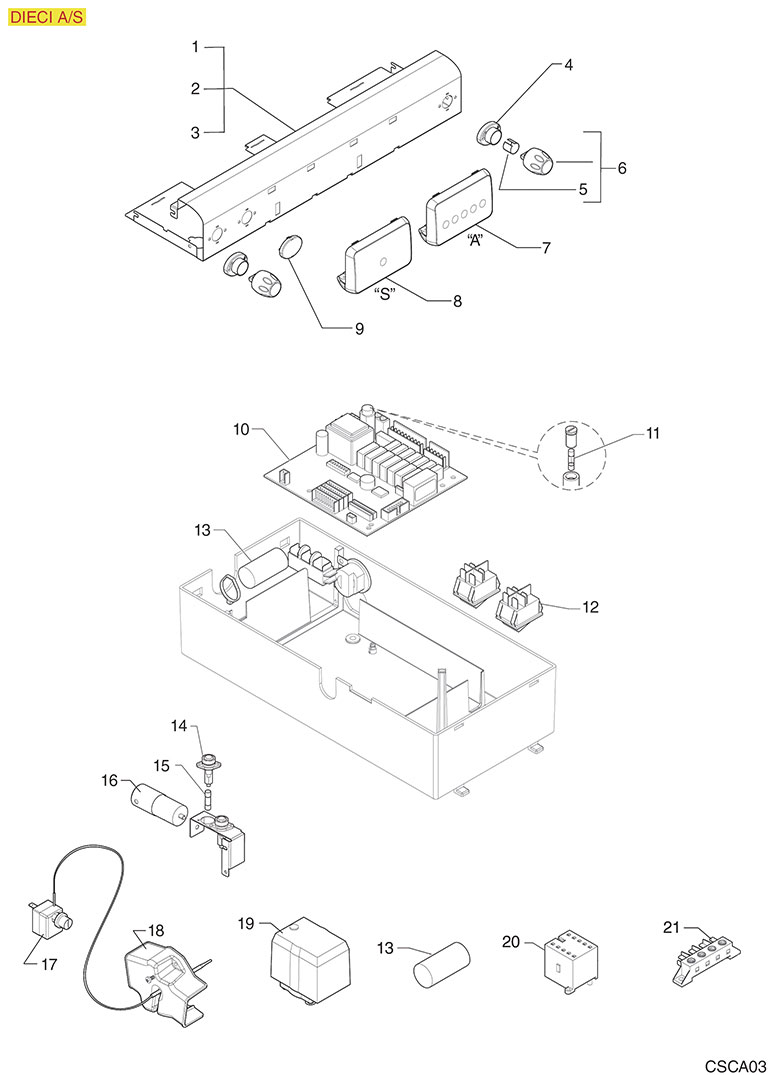 DIECI A/S

1
2
3
4
5
6
"A"
7
"S"
8
9
10
11
13
12
14
15
16
17
18
19
13
20
21

CSCA03