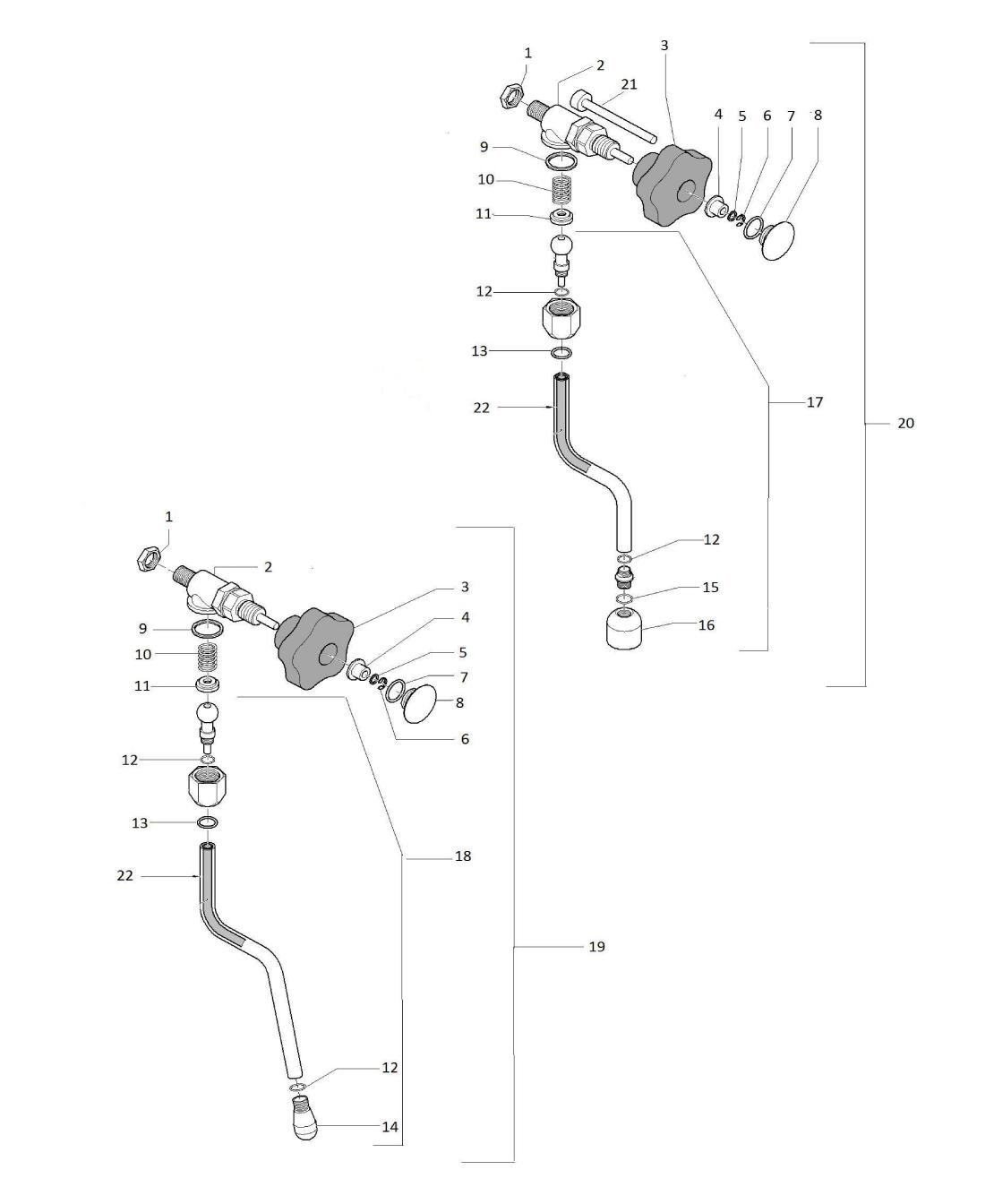 1
2
3
21
4
5
6
7
8
9
10
11
12
13
22
17
20
12
15
16
1
2
3
4
5
7
8
6
9
10
11
12
13
22
18
19
12
14