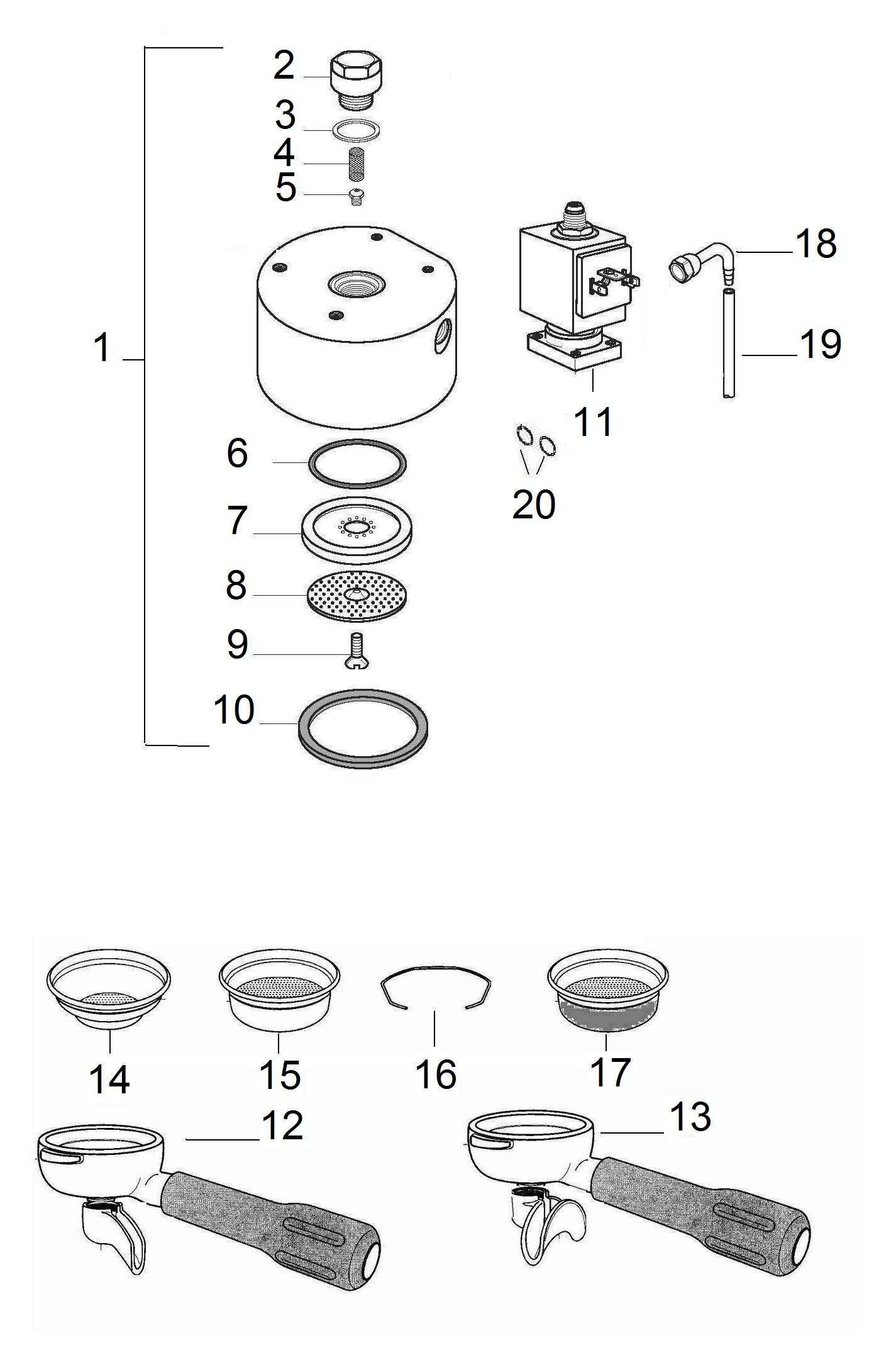 2
3
4
5
1
18
19
11
20
6
7
8
9
10

14
15
16
17
12
13