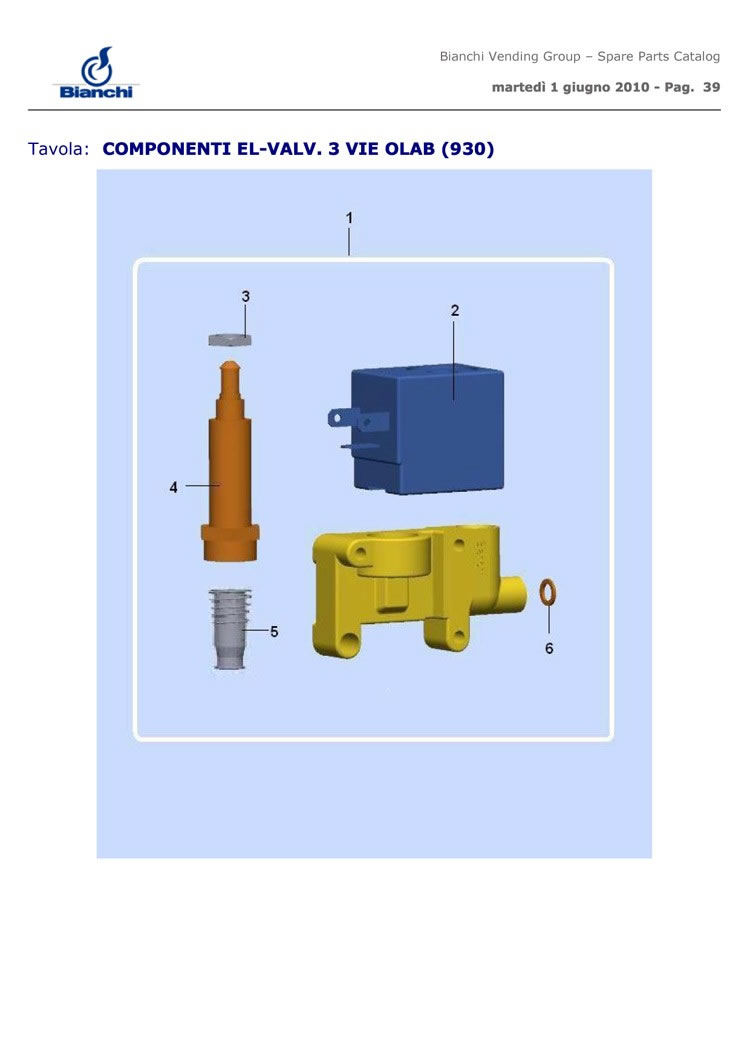 Bianchi

Bianchi Vending Group – Spare Parts Catalog

martedì 1 giugno 2010 - Pag. 39

Tavola: COMPONENTI EL-VALV. 3 VIE OLAB (930)

1
3
2
4
5
6