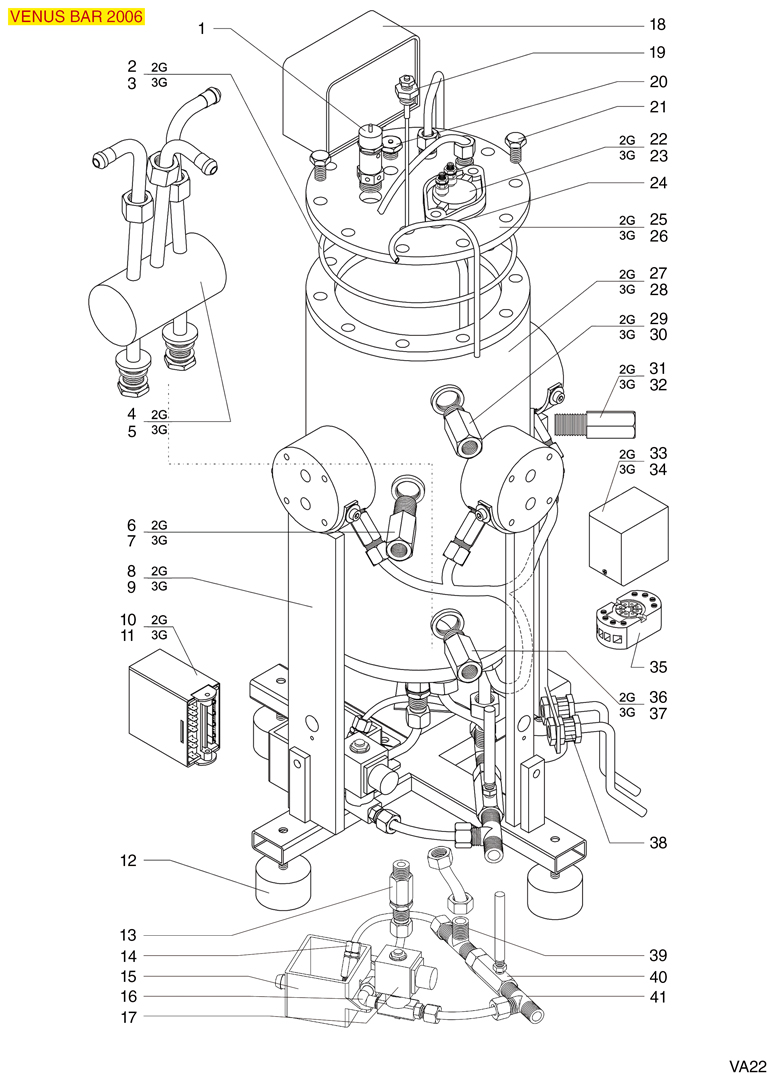 VENUS BAR 2006

1
2 2G
3 3G
4 2G
5 3G
6 2G
7 3G
8 2G
9 3G
10 2G
11 3G
12
13
14
15
16
17

18
19
20
21
2G 22
3G 23
24
2G 25
3G 26
2G 27
3G 28
2G 29
3G 30
2G 31
3G 32
2G 33
3G 34
35
2G 36
3G 37
38
39
40
41

VA22