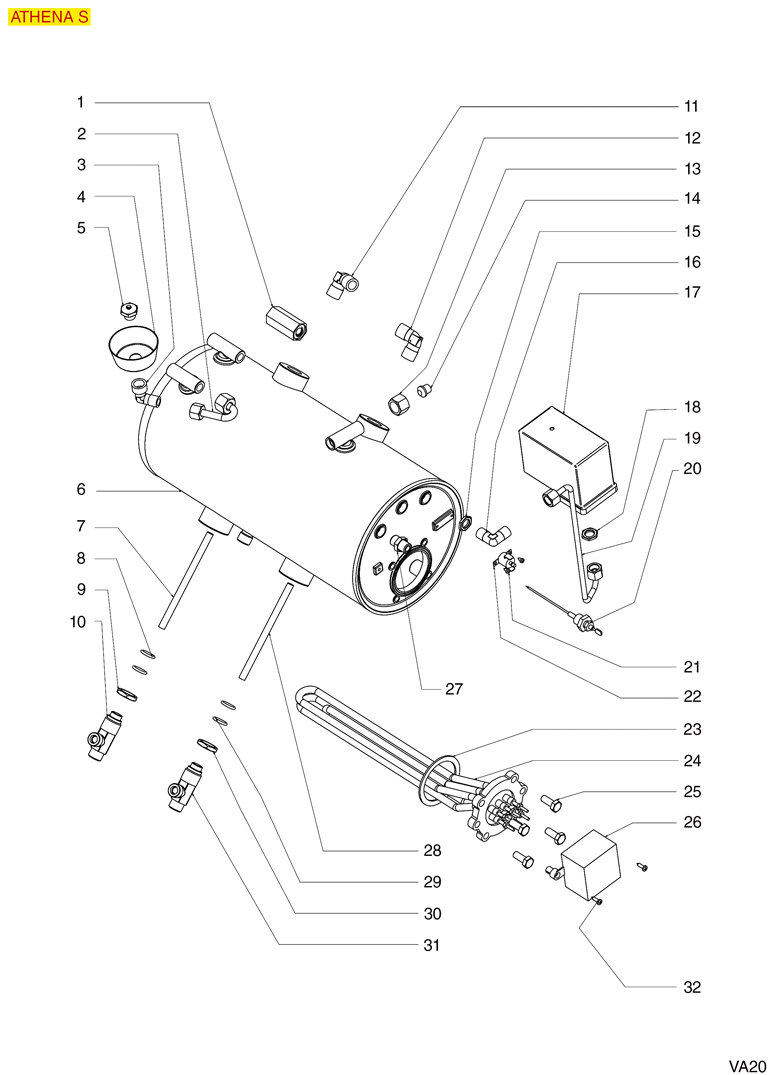 ATHENA S

1
2
3
4
5
6
7
8
9
10
11
12
13
14
15
16
17
18
19
20
21
22
23
24
25
26
27
28
29
30
31
32

VA20