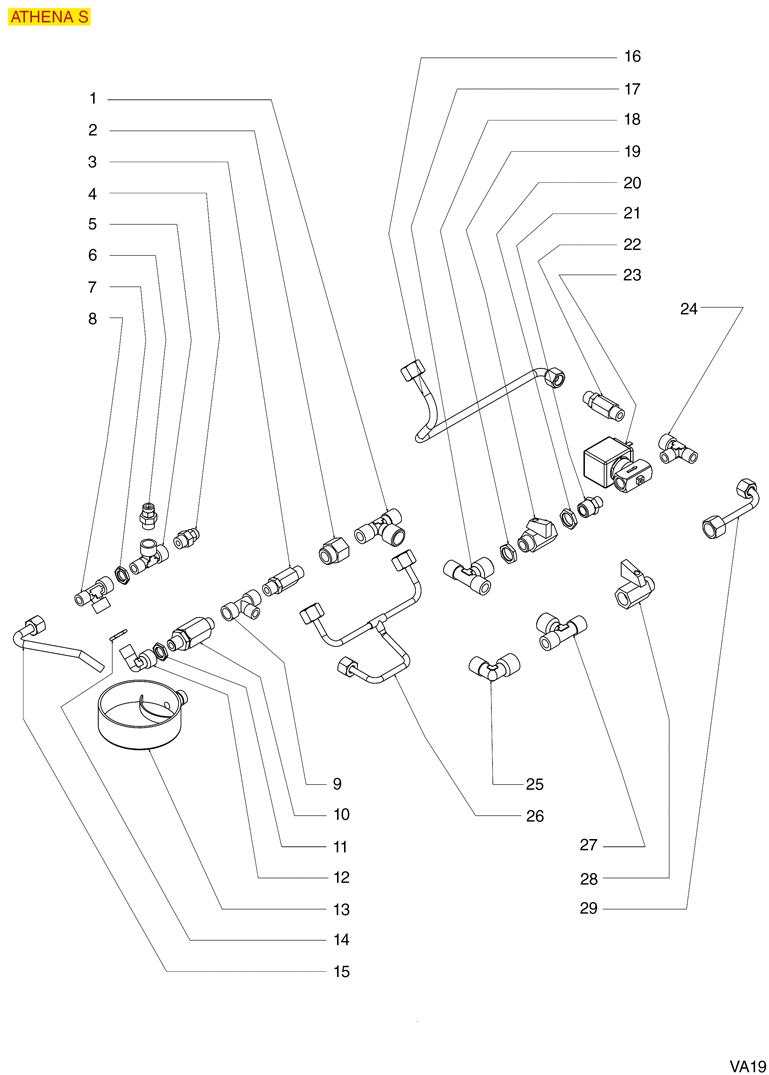 ATHENA S

1
2
3
4
5
6
7
8

16
17
18
19
20
21
22
23
24

9
10
11
12
13
14
15

25
26

27
28
29

VA19