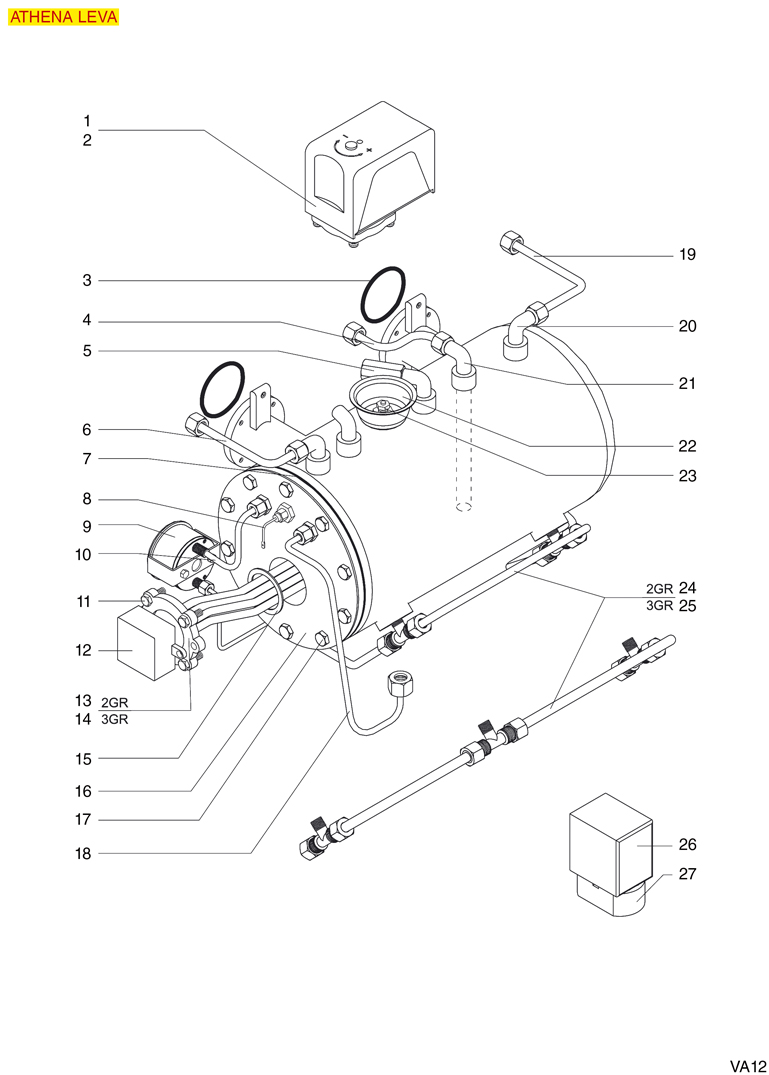 ATHENA LEVA

1
2
3
4
5
6
7
8
9
10
11
12
13 2GR
14 3GR
15
16
17
18

19
20
21
22
23
2GR 24
3GR 25
26
27

VA12