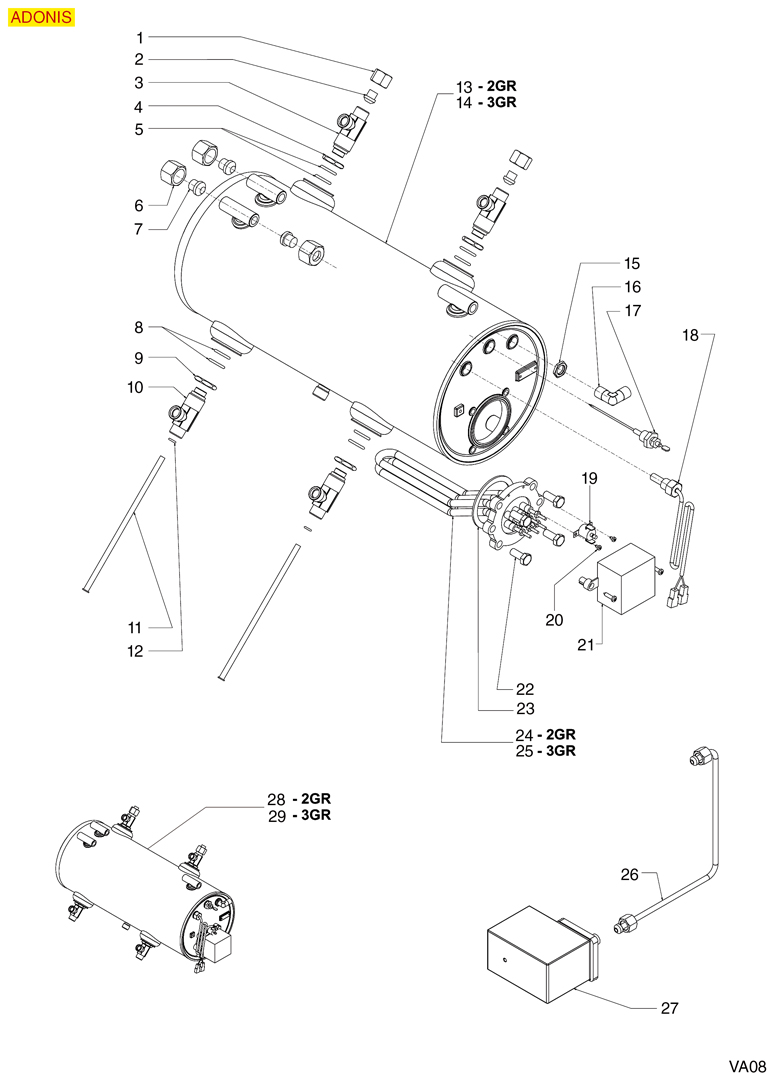 ADONIS

1
2
3
4
5
6
7
13 - 2GR
14 - 3GR
15
16
17
18
8
9
10
19
20
21
11
12
22
23
24 - 2GR
25 - 3GR
28 - 2GR
29 - 3GR
26
27

VA08