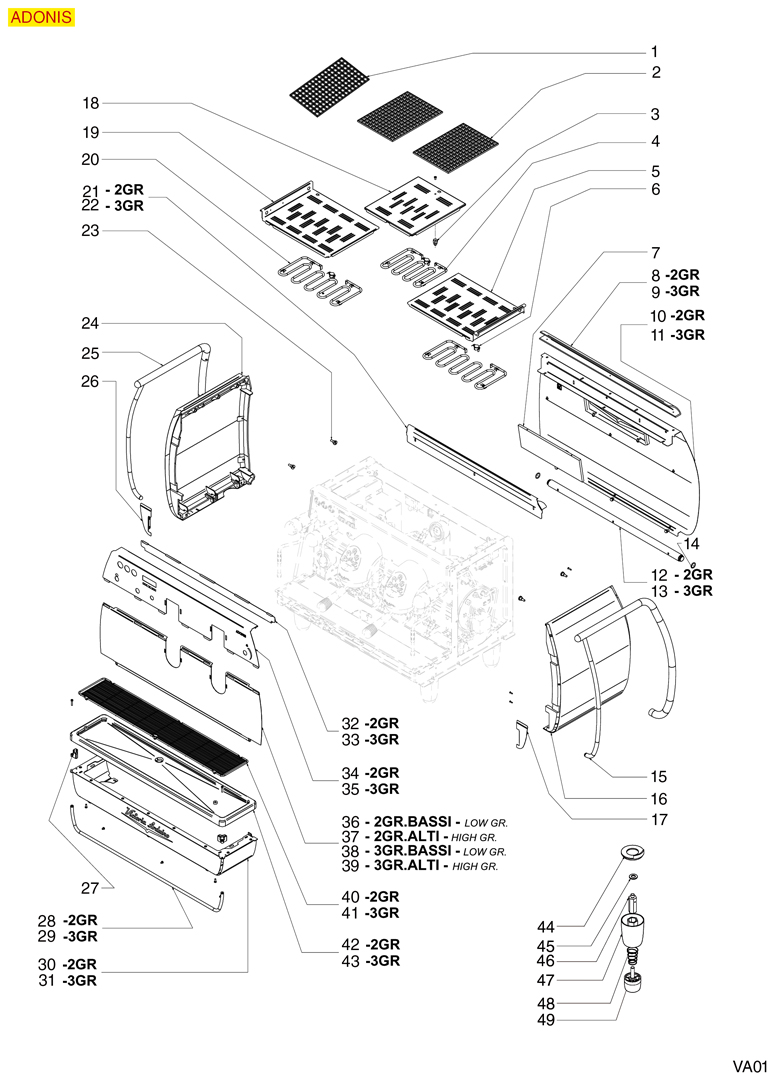 ADONIS

1
2
18
3
19
4
20
5
21 - 2GR
22 - 3GR
6
23
7
8 -2GR
9 -3GR
10 -2GR
11 -3GR
24
25
26
14
12 - 2GR
13 - 3GR
32 -2GR
33 -3GR
34 -2GR
35 -3GR
15
16
17
36 - 2GR.BASSI - LOW GR.
37 - 2GR.ALTI - HIGH GR.
38 - 3GR.BASSI - LOW GR.
39 - 3GR.ALTI - HIGH GR.
27
40 -2GR
41 -3GR
28 -2GR
29 -3GR
42 -2GR
43 -3GR
30 -2GR
31 -3GR
44
45
46
47
48
49

VA01