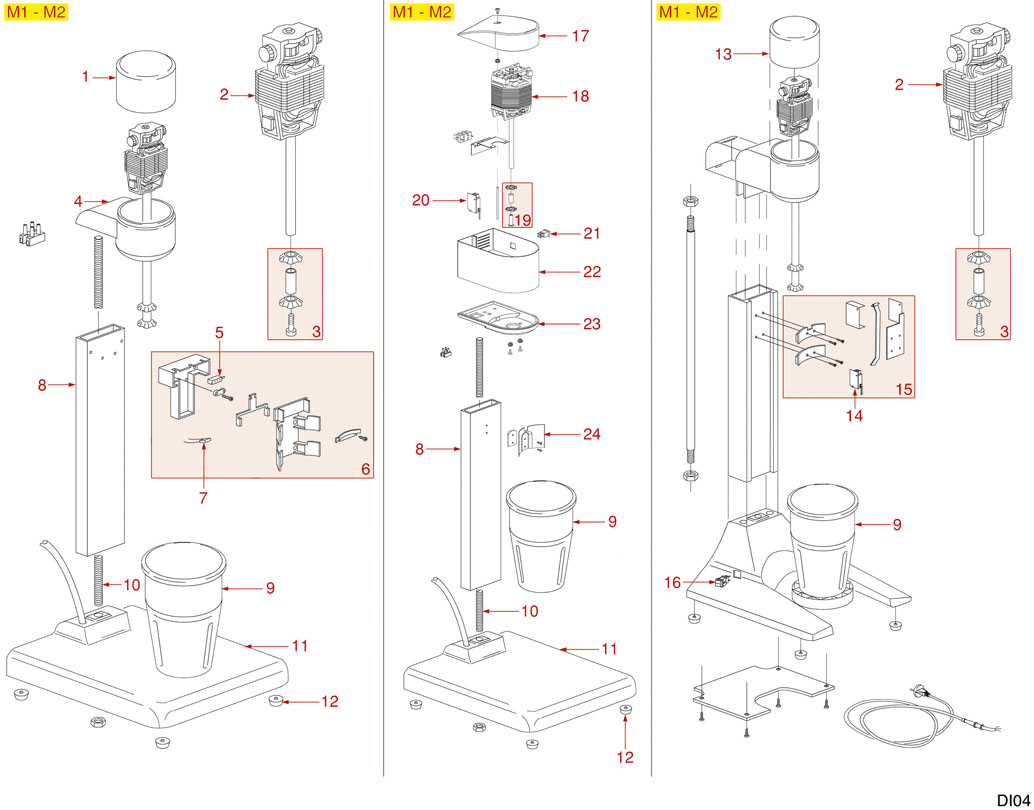 M1 - M2

1
2
4
3
5
8
6
7
10
9
11
12

M1 - M2

17
18
20
19
21
22
23
8
24
9
10
11
12

M1 - M2

13
2
3
15
14
9
16

DI04