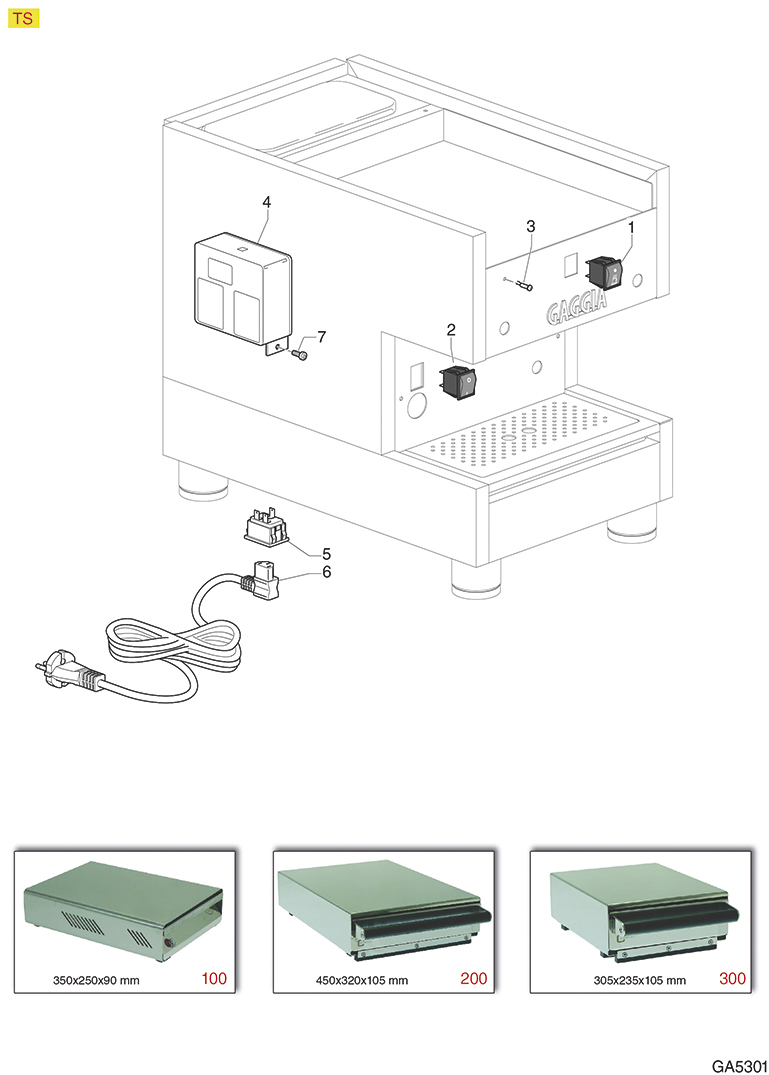 TS

4

3

1

GAGGIA

7

2

5

6

350x250x90 mm 100

450x320x105 mm 200

305x235x105 mm 300

GA5301