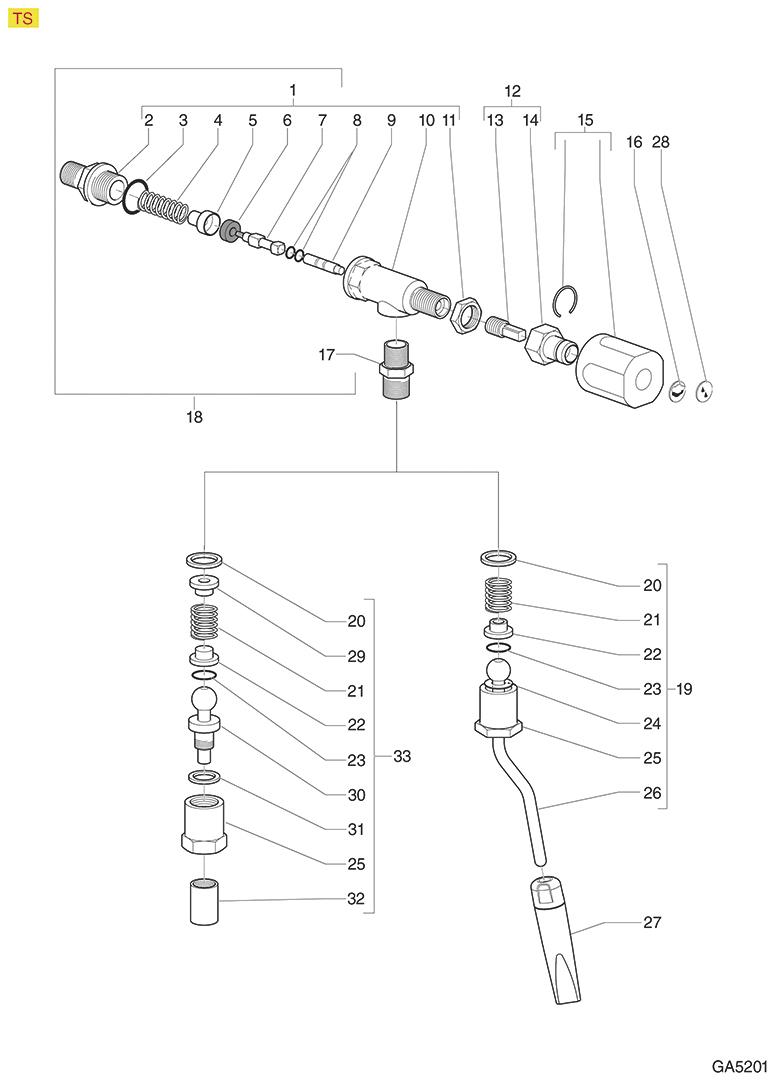 TS

1

2 3 4 5 6 7 8 9 10 11

12

13 14

15

16 28

17

18

20
29
21
22
23
30
31
25
32

33

20
21
22
23
24
25
26

19

27

GA5201