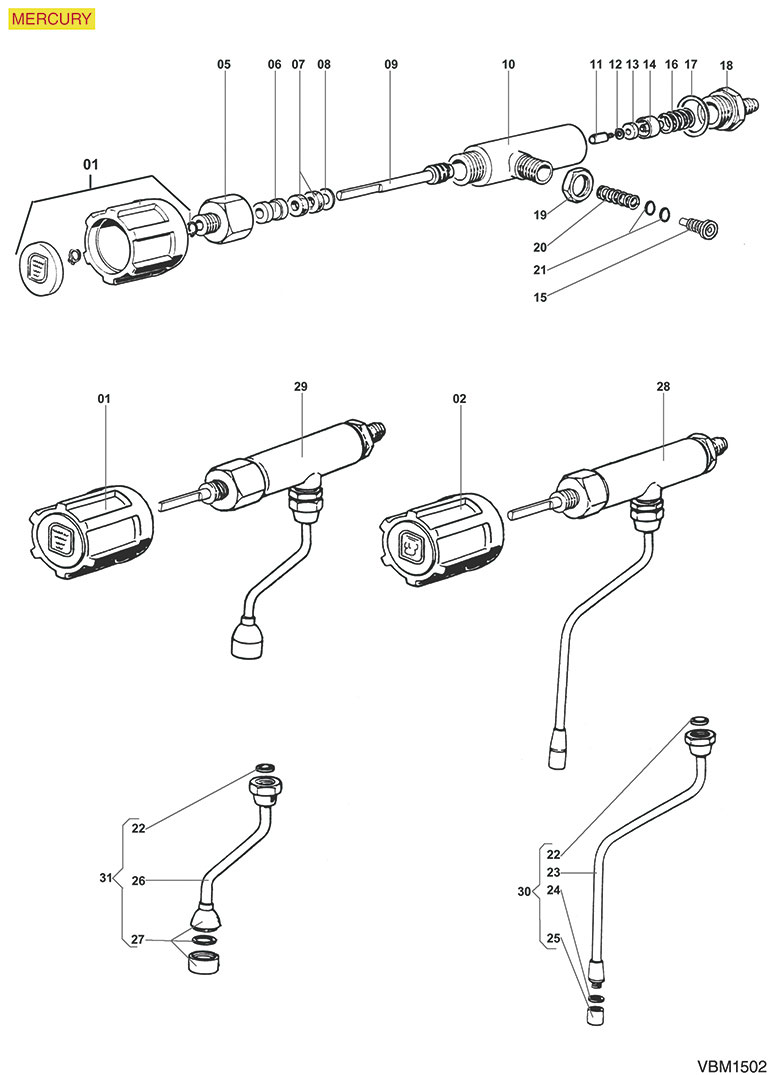 MERCURY

05 06 07 08 09 10 11 12 13 14 16 17 18

01

19

20

21

15

01 29 02 28

22

31 26

27

22
23
30 24

25

VBM1502